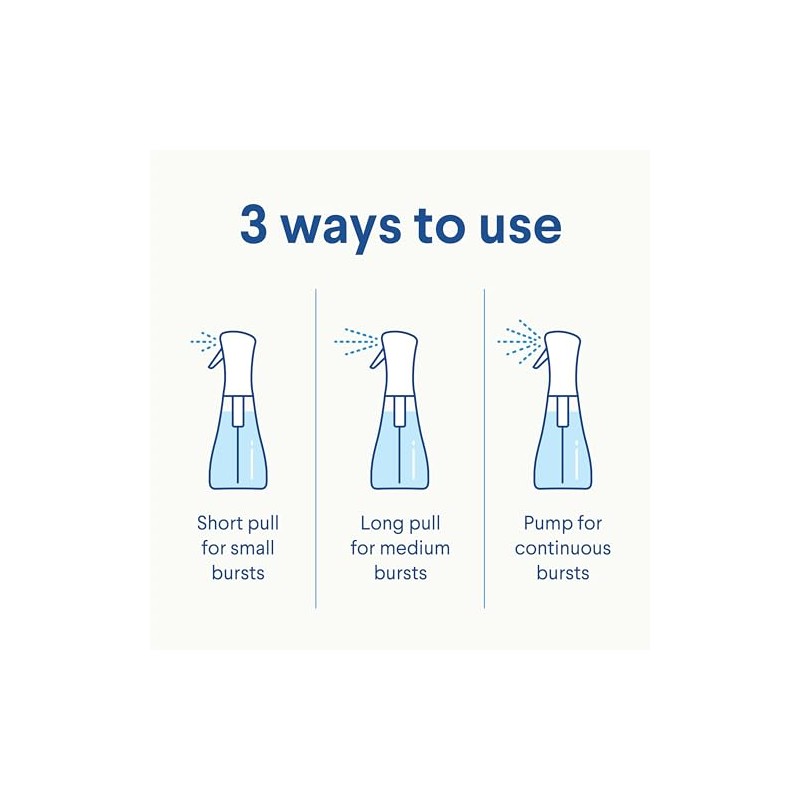 3 ways to use

Short pull for small bursts

Long pull for medium bursts

Pump for continuous bursts