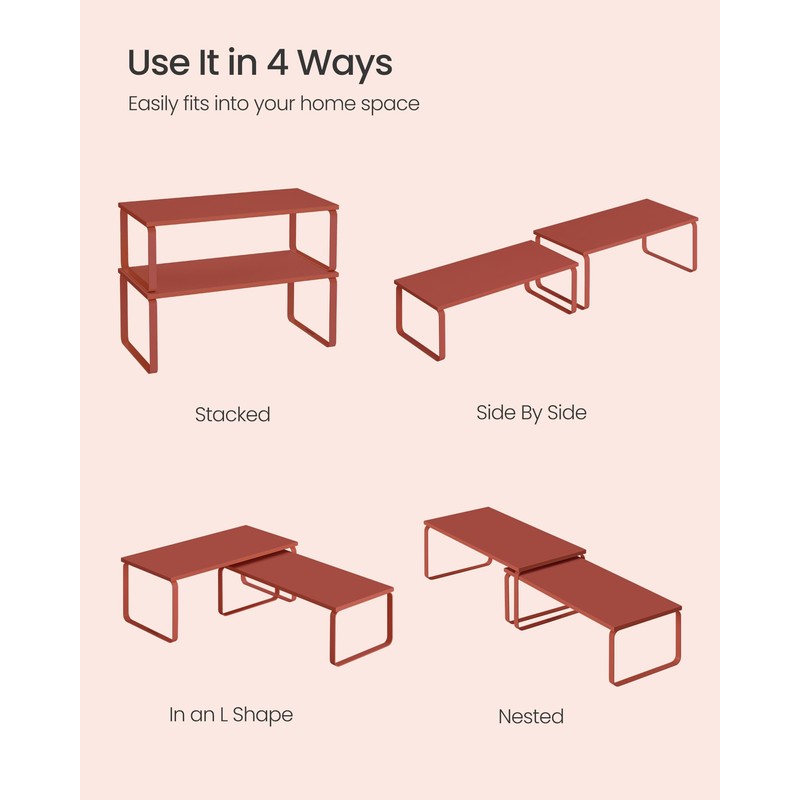 Use It in 4 Ways

Easily fits into your home space

Stacked

Side By Side

In an L Shape

Nested