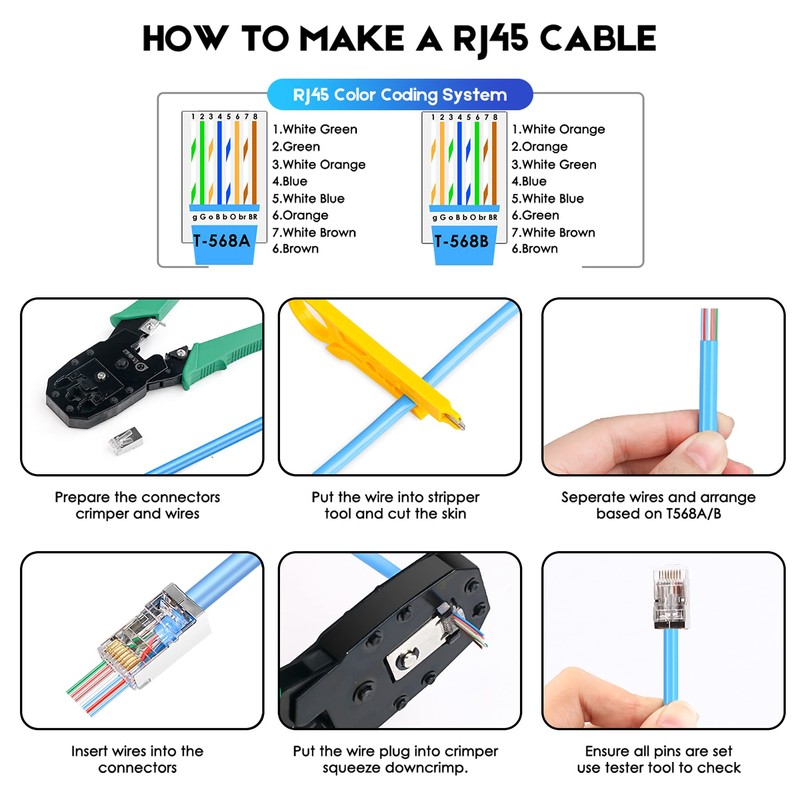 HOW TO MAKE A RJ45 CABLE

RJ45 Color Coding System

1 2 3 4 5 6 7 8

g G o B b O br BR

T-568A

1.White Green
2.Green
3.White Orange
4.Blue
5.White Blue
6.Orange
7.White Brown
6.Brown

1 2 3 4 5 6 7 8

g G o B b O br BR

T-568B

1.White Orange
2.Orange
3.White Green
4.Blue
5.White Blue
6.Green
7.White Brown
6.Brown

Prepare the connectors crimper and wires

Put the wire into stripper tool and cut the skin

Seperate wires and arrange based on T568A/B

Insert wires into the connectors

Put the wire plug into crimper squeeze downcrimp.

Ensure all pins are set use tester tool to check