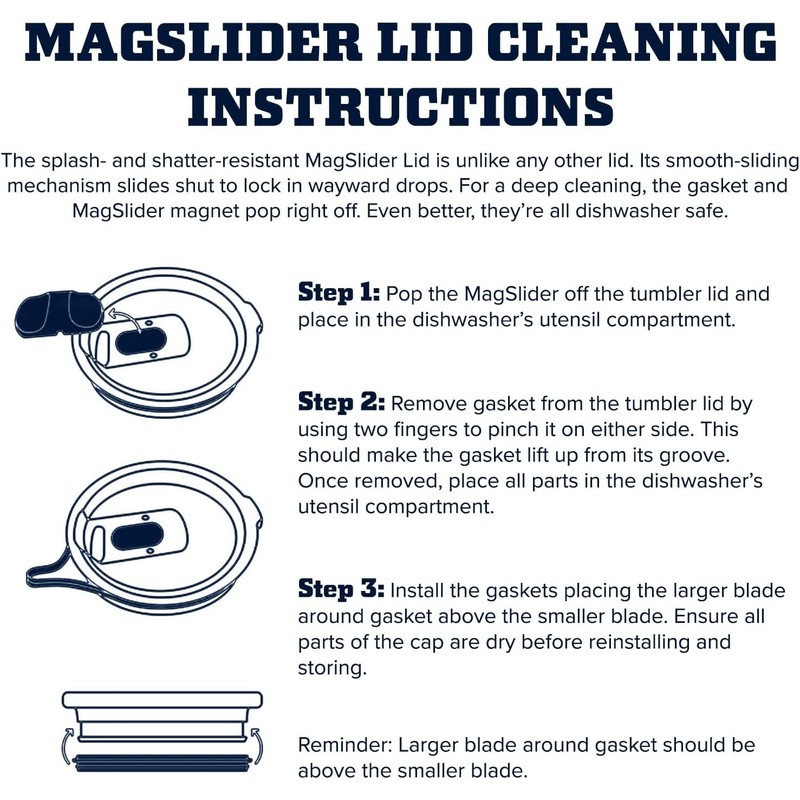 MAGSLIDER LID CLEANING INSTRUCTIONS

The splash- and shatter-resistant MagSlider Lid is unlike any other lid. Its smooth-sliding mechanism slides shut to lock in wayward drops. For a deep cleaning, the gasket and MagSlider magnet pop right off. Even better, they're all dishwasher safe.

Step 1: Pop the MagSlider off the tumbler lid and place in the dishwasher's utensil compartment.

Step 2: Remove gasket from the tumbler lid by using two fingers to pinch it on either side. This should make the gasket lift up from its groove. Once removed, place all parts in the dishwasher's utensil compartment.

Step 3: Install the gaskets placing the larger blade around gasket above the smaller blade. Ensure all parts of the cap are dry before reinstalling and storing.

Reminder: Larger blade around gasket should be above the smaller blade.