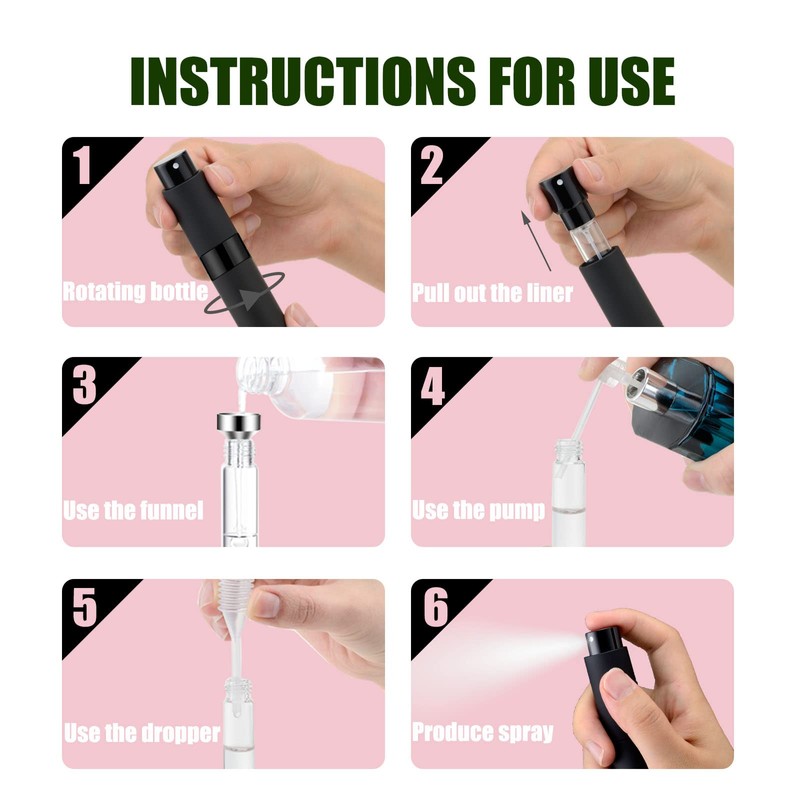 INSTRUCTIONS FOR USE

1
Rotating bottle

2
Pull out the liner

3
Use the funnel

4
Use the pump

5
Use the dropper

6
Produce spray