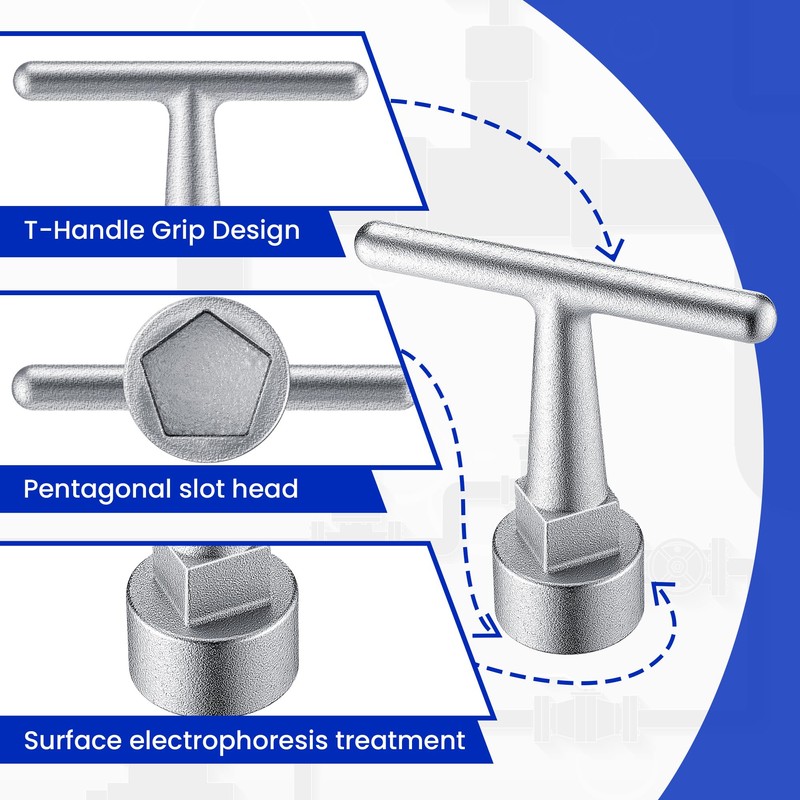 T-Handle Grip Design

Pentagonal slot head

Surface electrophoresis treatment