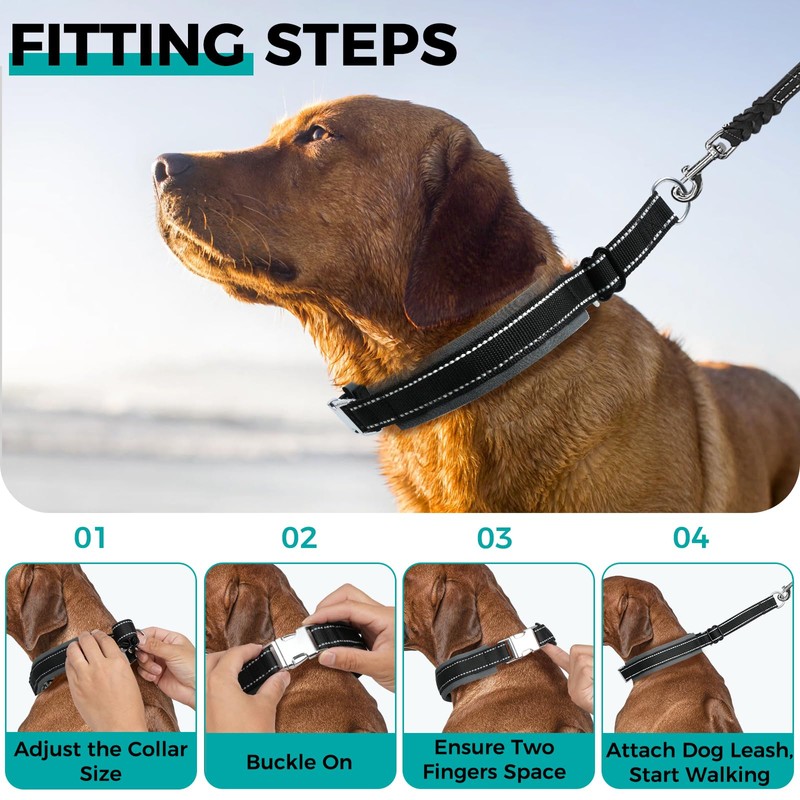 FITTING STEPS

01

Adjust the Collar Size

02

Buckle On

03

Ensure Two Fingers Space

04

Attach Dog Leash, Start Walking