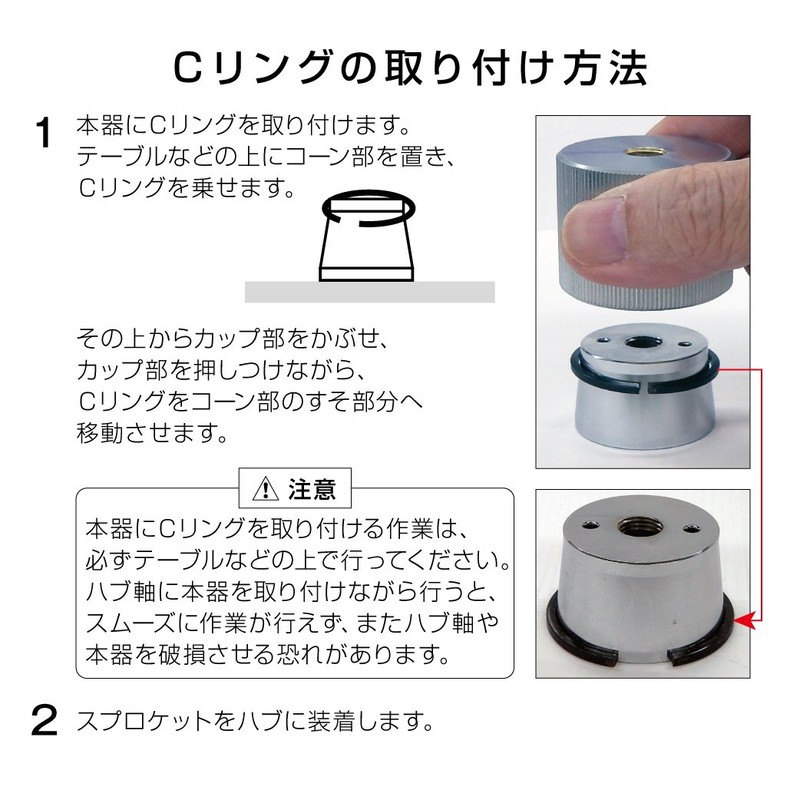 Cリングの取り付け方法

1 本器にCリングを取り付けます。
テーブルなどの上にコーン部を置き、
Cリングを乗せます。

その上からカップ部をかぶせ、
カップ部を押しつけながら、
Cリングをコーン部のすそ部分へ
移動させます。

⚠ 注意
本器にCリングを取り付ける作業は、
必ずテーブルなどの上で行ってください。
ハブ軸に本器を取り付けながら行うと、
スムーズに作業が行えず、またハブ軸や
本器を破損させる恐れがあります。

2 スプロケットをハブに装着します。