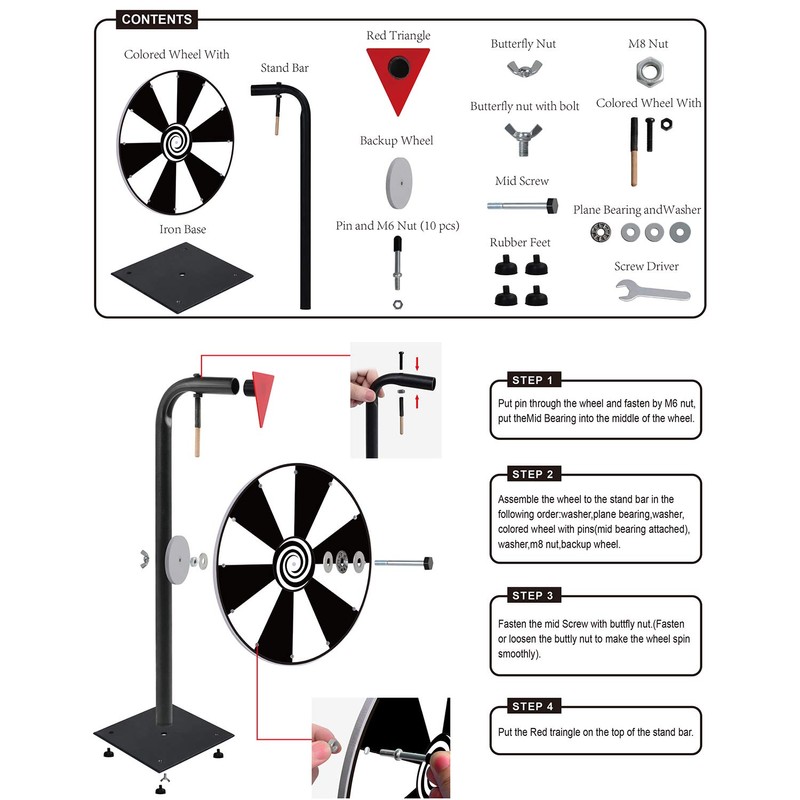 CONTENTS

Colored Wheel With

Iron Base

Stand Bar

Red Triangle

Backup Wheel

Pin and M6 Nut (10 pcs)

Butterfly Nut

Butterfly nut with bolt

Mid Screw

Rubber Feet

M8 Nut

Colored Wheel With

Plane Bearing andWasher

Screw Driver

STEP 1

Put pin through the wheel and fasten by M6 nut, put theMid Bearing into the middle of the wheel.

STEP 2

Assemble the wheel to the stand bar in the following order:washer,plane bearing,washer, colored wheel with pins(mid bearing attached), washer,m8 nut,backup wheel.

STEP 3

Fasten the mid Screw with buttfly nut.(Fasten or loosen the buttly nut to make the wheel spin smoothly).

STEP 4

Put the Red traingle on the top of the stand bar.