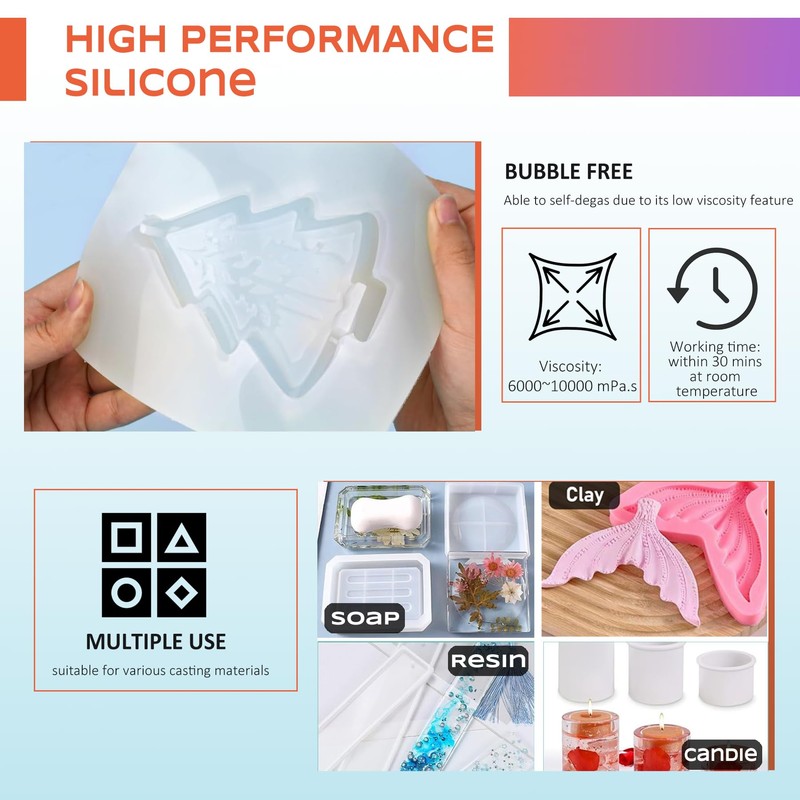 HIGH PERFORMANCE SILICONE

BUBBLE FREE

Able to self-degas due to its low viscosity feature

Viscosity: 6000~10000 mPa.s

Working time: within 30 mins at room temperature

MULTIPLE USE

suitable for various casting materials

SOAP

Clay

RESIN

CANDLE