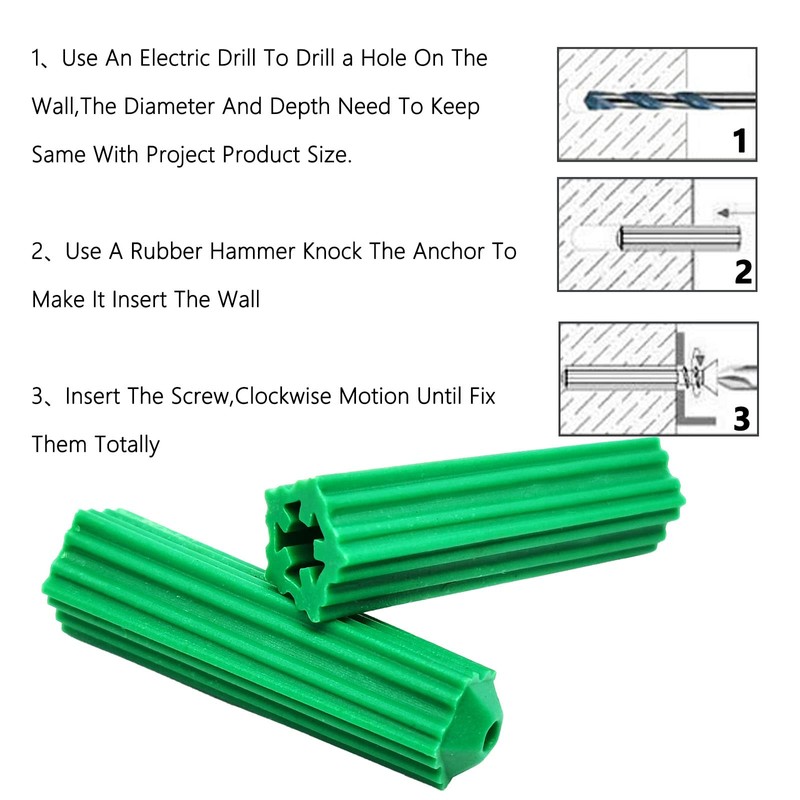 1、Use An Electric Drill To Drill a Hole On The Wall,The Diameter And Depth Need To Keep Same With Project Product Size.

2、Use A Rubber Hammer Knock The Anchor To Make It Insert The Wall

3、Insert The Screw,Clockwise Motion Until Fix Them Totally

1

2

3