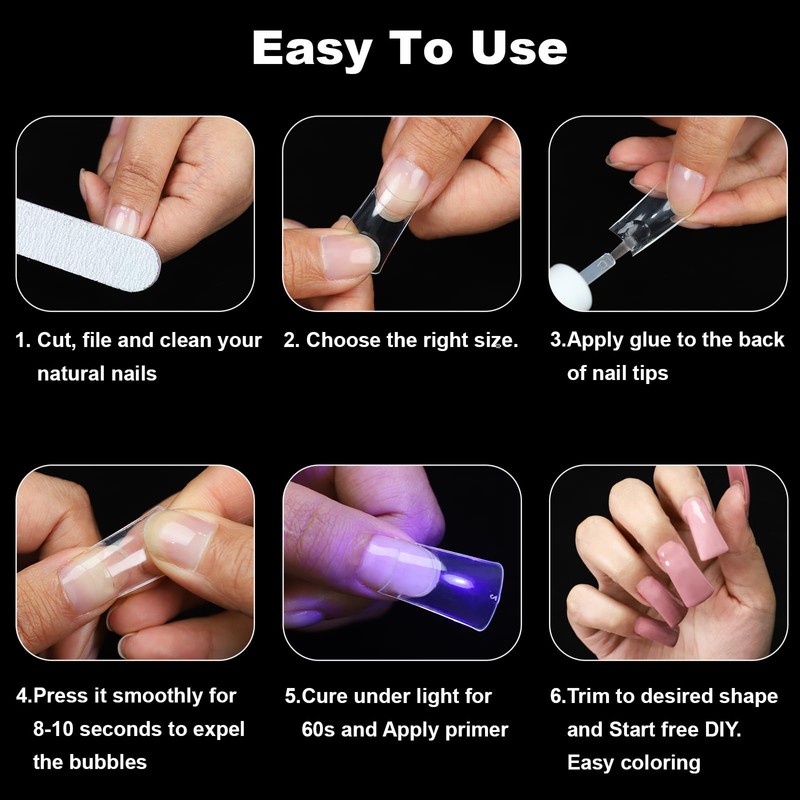 Easy To Use

1. Cut, file and clean your natural nails

2. Choose the right size.

3.Apply glue to the back of nail tips

4.Press it smoothly for 8-10 seconds to expel the bubbles

5.Cure under light for 60s and Apply primer

6.Trim to desired shape and Start free DIY. Easy coloring