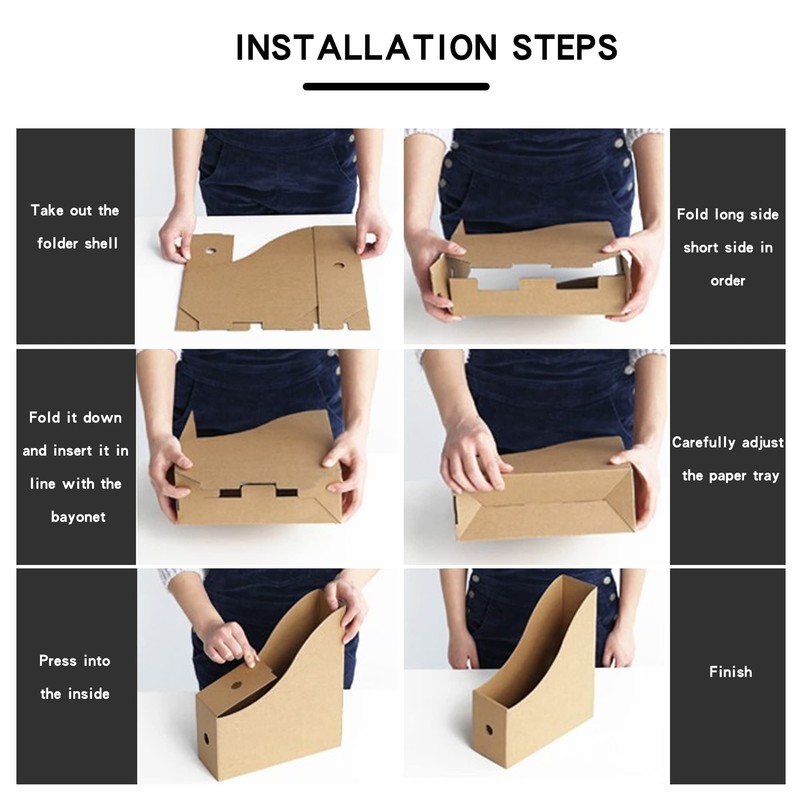 INSTALLATION STEPS

Take out the folder shell

Fold long side short side in order

Fold it down and insert it in line with the bayonet

Carefully adjust the paper tray

Press into the inside

Finish