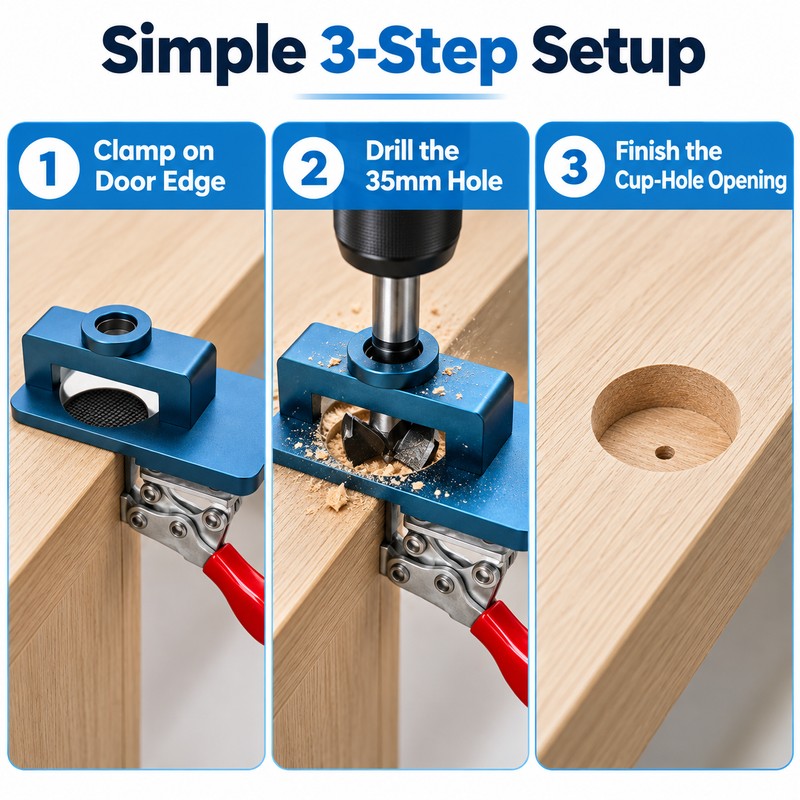 Simple 3-Step Setup

1 Clamp on Door Edge

2 Drill the 35mm Hole

3 Finish the Cup-Hole Opening