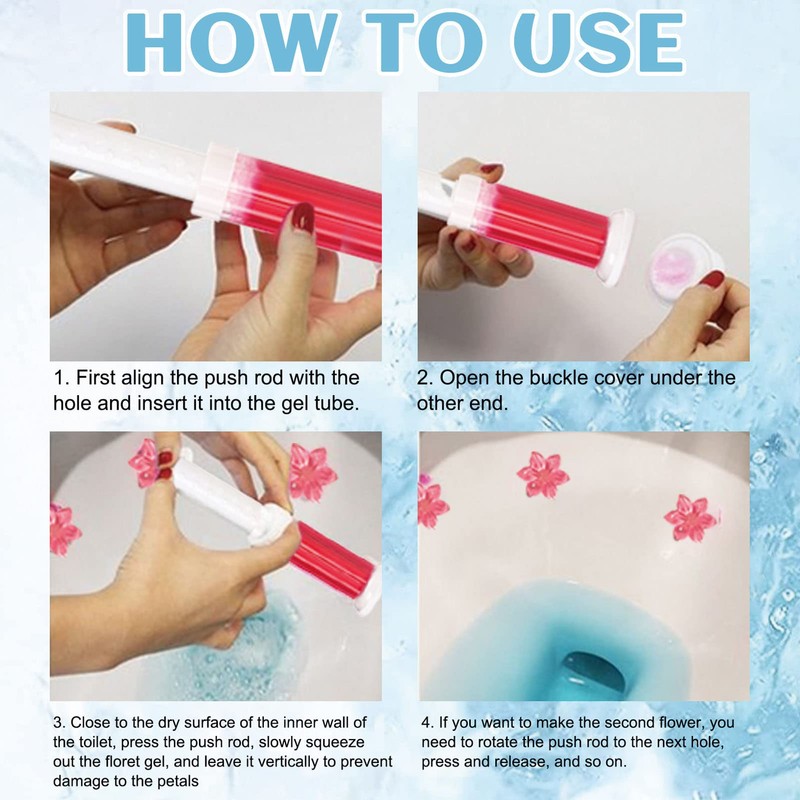 HOW TO USE

1. First align the push rod with the hole and insert it into the gel tube.

2. Open the buckle cover under the other end.

3. Close to the dry surface of the inner wall of the toilet, press the push rod, slowly squeeze out the floret gel, and leave it vertically to prevent damage to the petals

4. If you want to make the second flower, you need to rotate the push rod to the next hole, press and release, and so on.