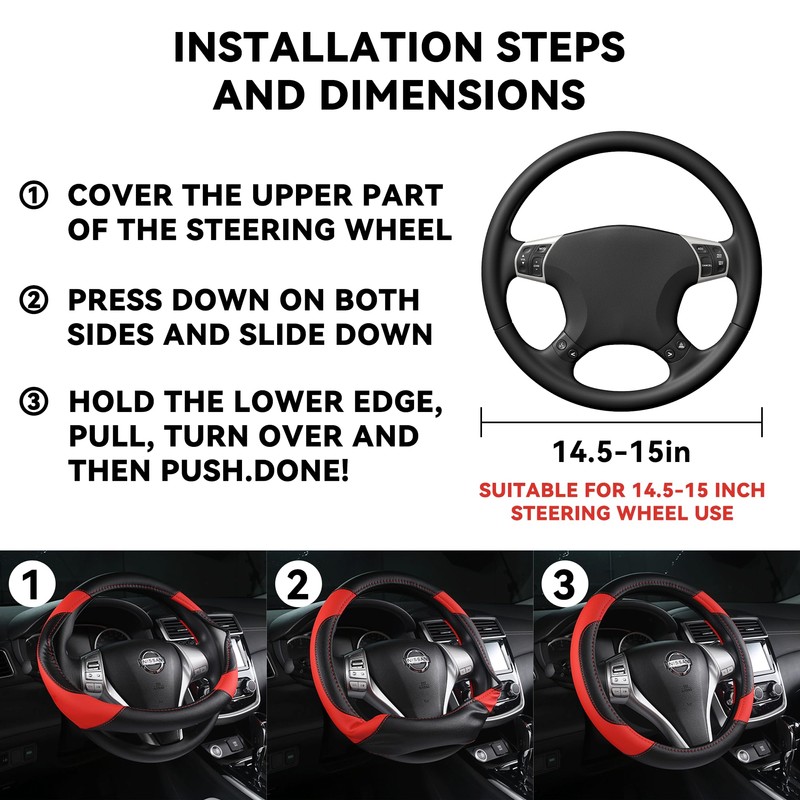 INSTALLATION STEPS AND DIMENSIONS

① COVER THE UPPER PART OF THE STEERING WHEEL

② PRESS DOWN ON BOTH SIDES AND SLIDE DOWN

③ HOLD THE LOWER EDGE, PULL, TURN OVER AND THEN PUSH.DONE!

14.5-15in

SUITABLE FOR 14.5-15 INCH STEERING WHEEL USE

1

NISSAN

2

NISSAN

3

NISSAN