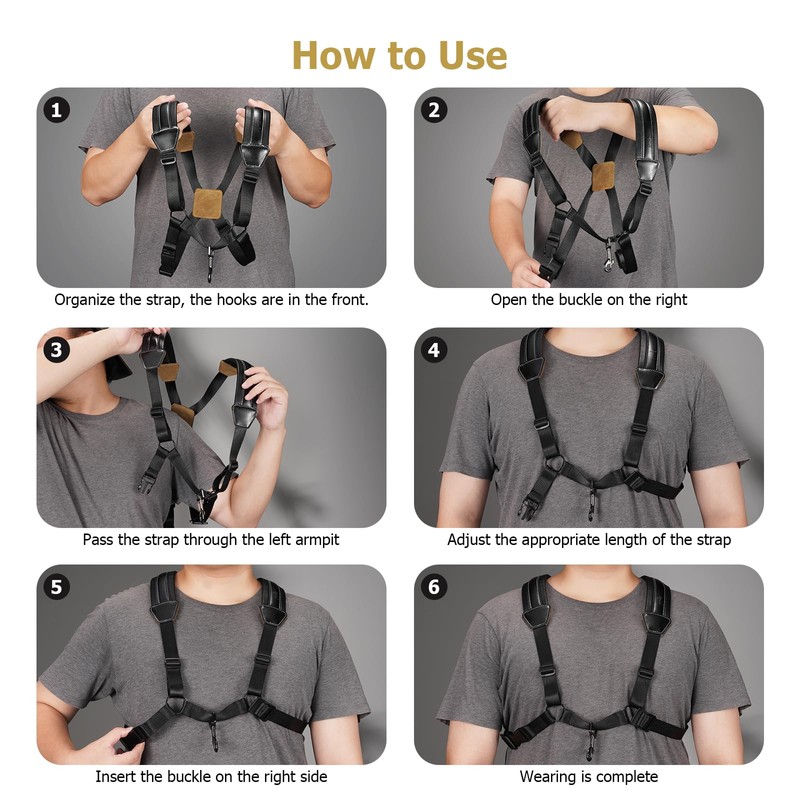 How to Use

1
Organize the strap, the hooks are in the front.

2
Open the buckle on the right

3
Pass the strap through the left armpit

4
Adjust the appropriate length of the strap

5
Insert the buckle on the right side

6
Wearing is complete