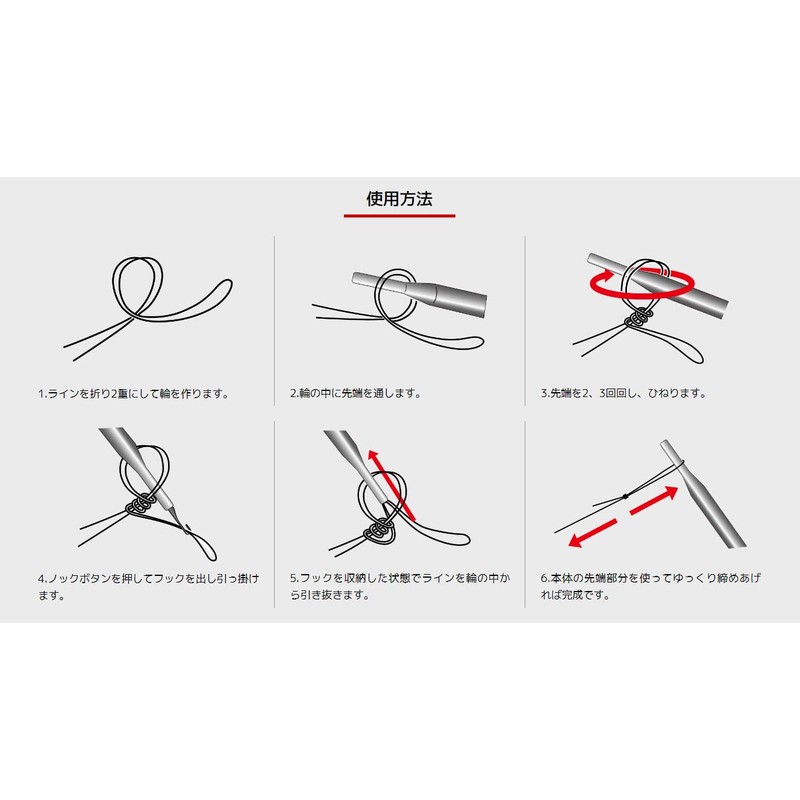 使用方法

1.ラインを折り2重にして輪を作ります。

2.輪の中に先端を通します。

3.先端を2、3回回し、ひねります。

4.ノックボタンを押してフックを出し引っ掛けます。

5.フックを収納した状態でラインを輪の中から引き抜きます。

6.本体の先端部分を使ってゆっくり締めあげれば完成です。