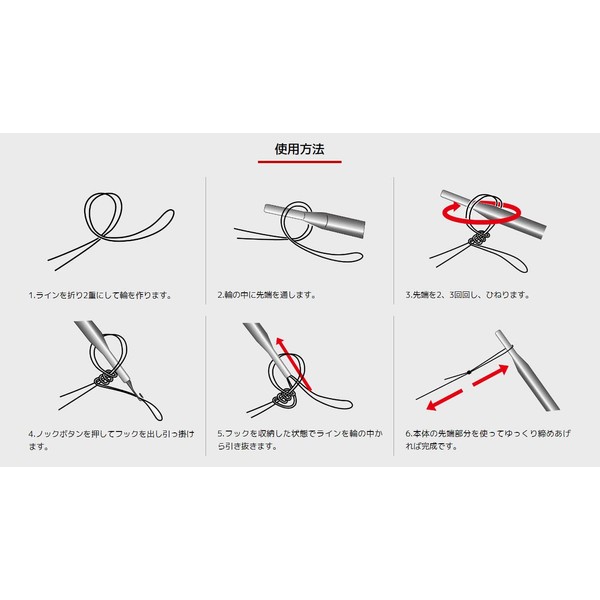 使用方法

1.ラインを折り2重にして輪を作ります。

2.輪の中に先端を通します。

3.先端を2、3回回し、ひねります。

4.ノックボタンを押してフックを出し引っ掛けます。

5.フックを収納した状態でラインを輪の中から引き抜きます。

6.本体の先端部分を使ってゆっくり締めあげれば完成です。