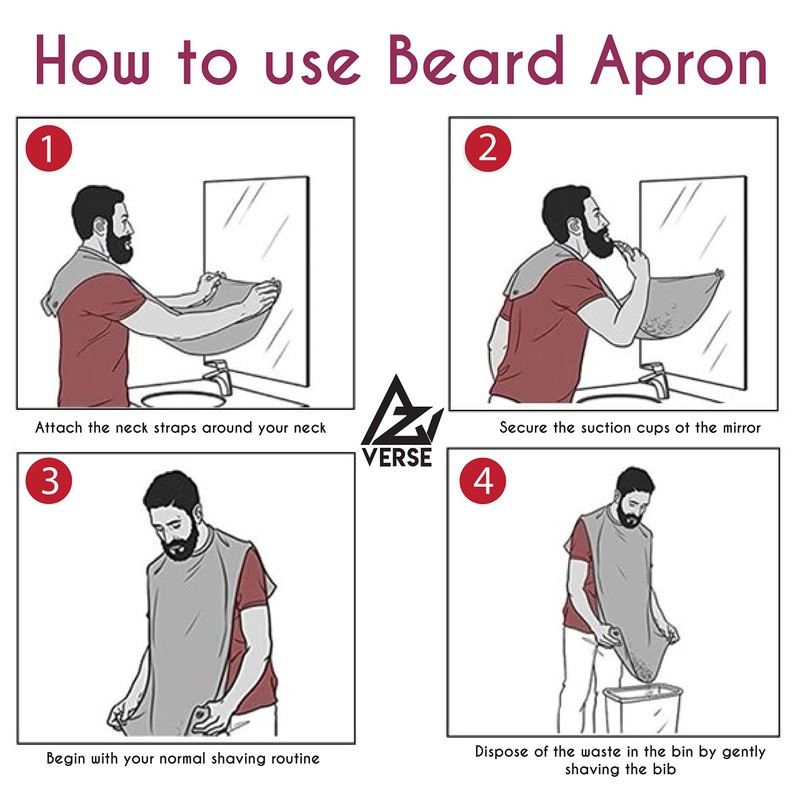 How to use Beard Apron

1

Attach the neck straps around your neck

2

Secure the suction cups ot the mirror

AZ VERSE

3

Begin with your normal shaving routine

4

Dispose of the waste in the bin by gently shaving the bib