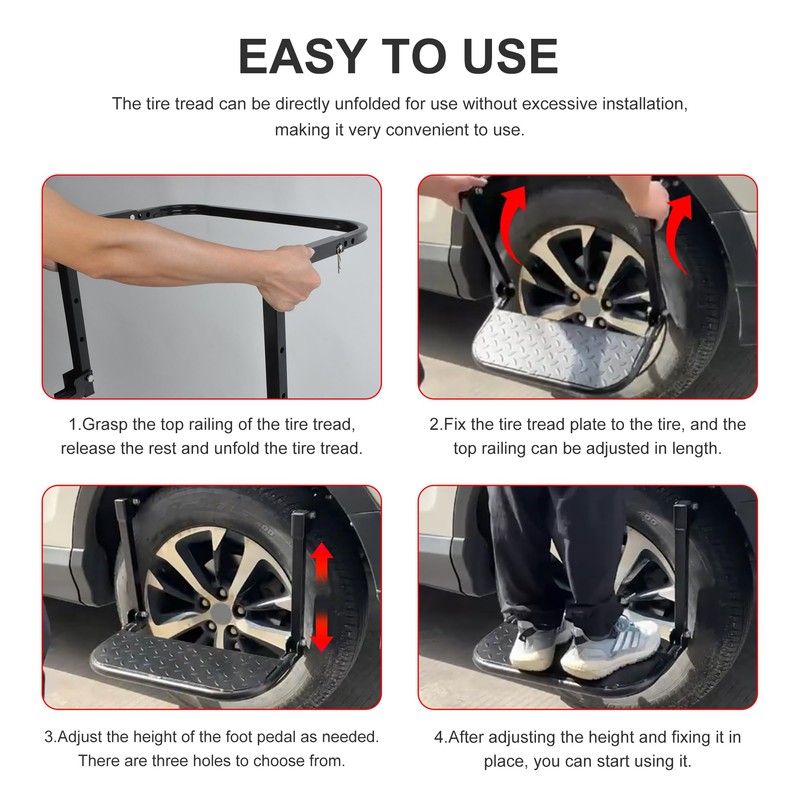 EASY TO USE

The tire tread can be directly unfolded for use without excessive installation, making it very convenient to use.

1.Grasp the top railing of the tire tread, release the rest and unfold the tire tread.

2.Fix the tire tread plate to the tire, and the top railing can be adjusted in length.

3.Adjust the height of the foot pedal as needed. There are three holes to choose from.

4.After adjusting the height and fixing it in place, you can start using it.