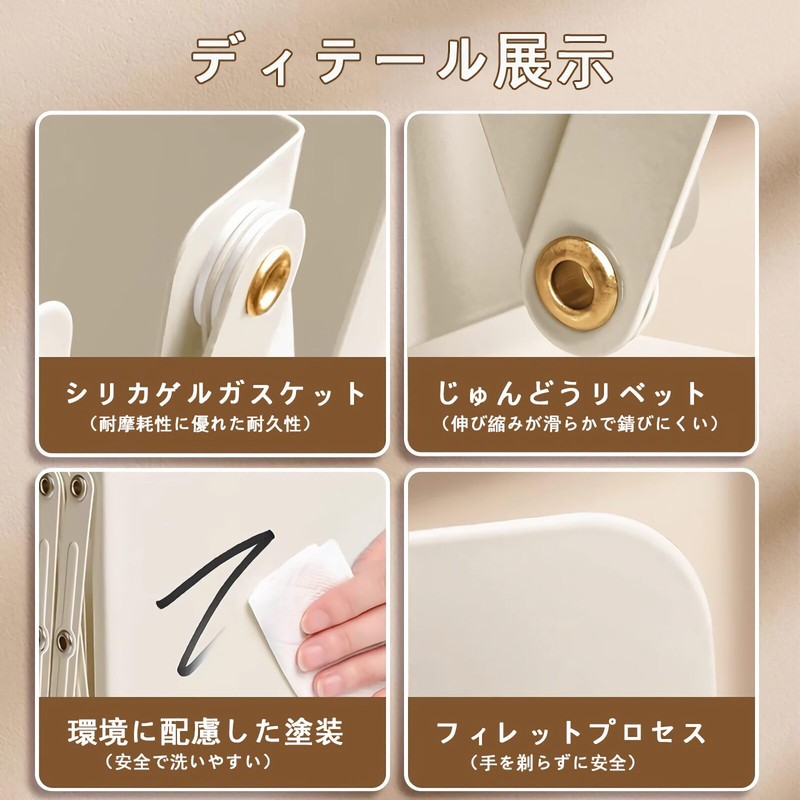 ディテール展示

シリカゲルガスケット
（耐摩耗性に優れた耐久性）

じゅんどうリベット
（伸び縮みが滑らかで錆びにくい）

環境に配慮した塗装
（安全で洗いやすい）

フィレットプロセス
（手を剃らずに安全）