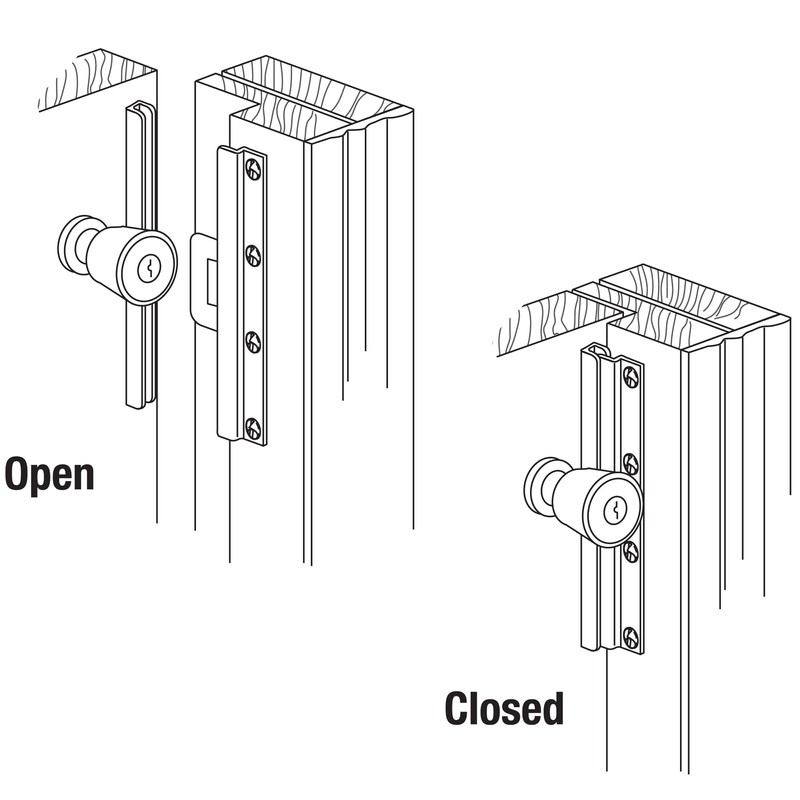 Open

Closed