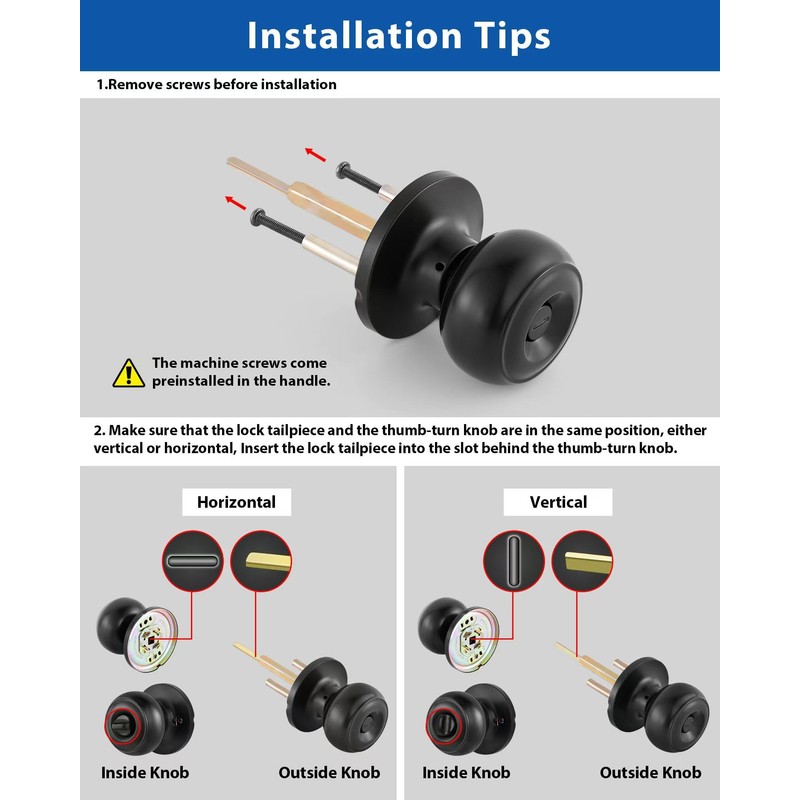 Installation Tips

1.Remove screws before installation

The machine screws come preinstalled in the handle.

2. Make sure that the lock tailpiece and the thumb-turn knob are in the same position, either vertical or horizontal, Insert the lock tailpiece into the slot behind the thumb-turn knob.

Horizontal

Inside Knob

Outside Knob

Vertical

Inside Knob

Outside Knob