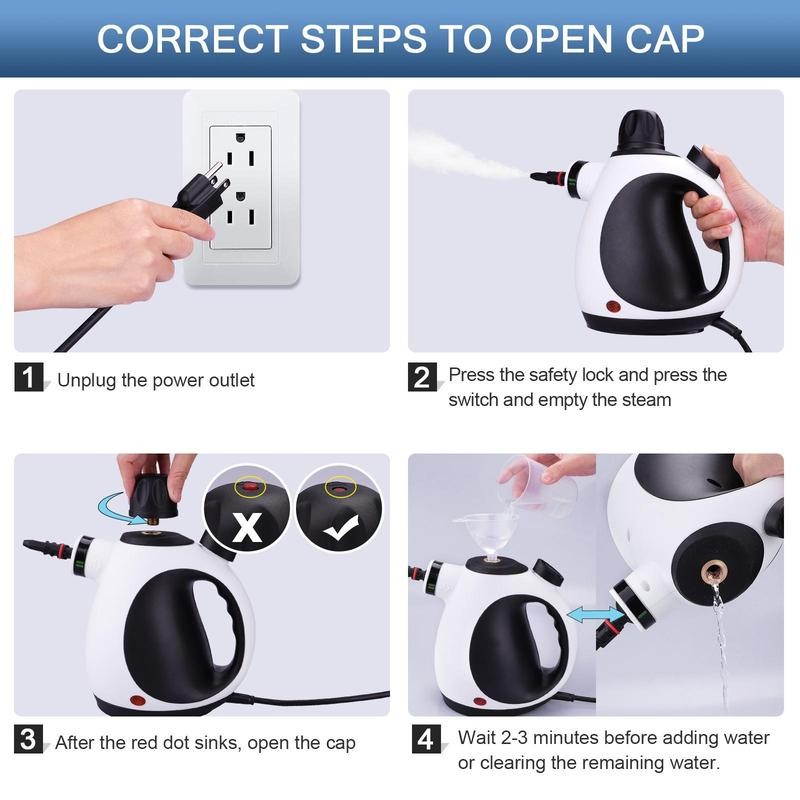 CORRECT STEPS TO OPEN CAP

1 Unplug the power outlet

2 Press the safety lock and press the switch and empty the steam

X

3 After the red dot sinks, open the cap

4 Wait 2-3 minutes before adding water or clearing the remaining water.