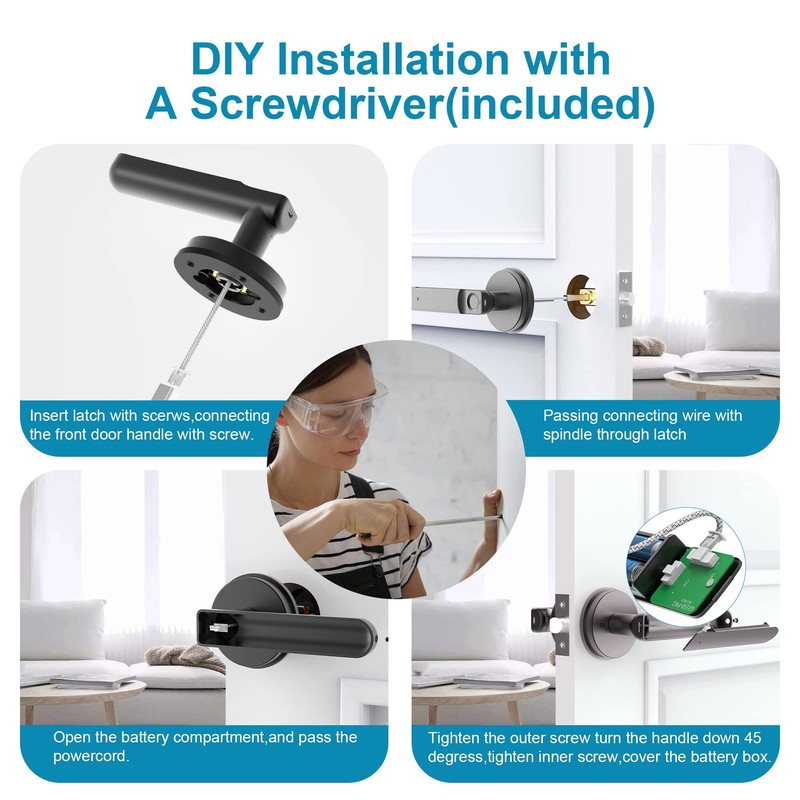 DIY Installation with A Screwdriver(included)

Insert latch with scerws,connecting the front door handle with screw.

Passing connecting wire with spindle through latch

Open the battery compartment,and pass the powercord.

Tighten the outer screw turn the handle down 45 degress,tighten inner screw,cover the battery box.