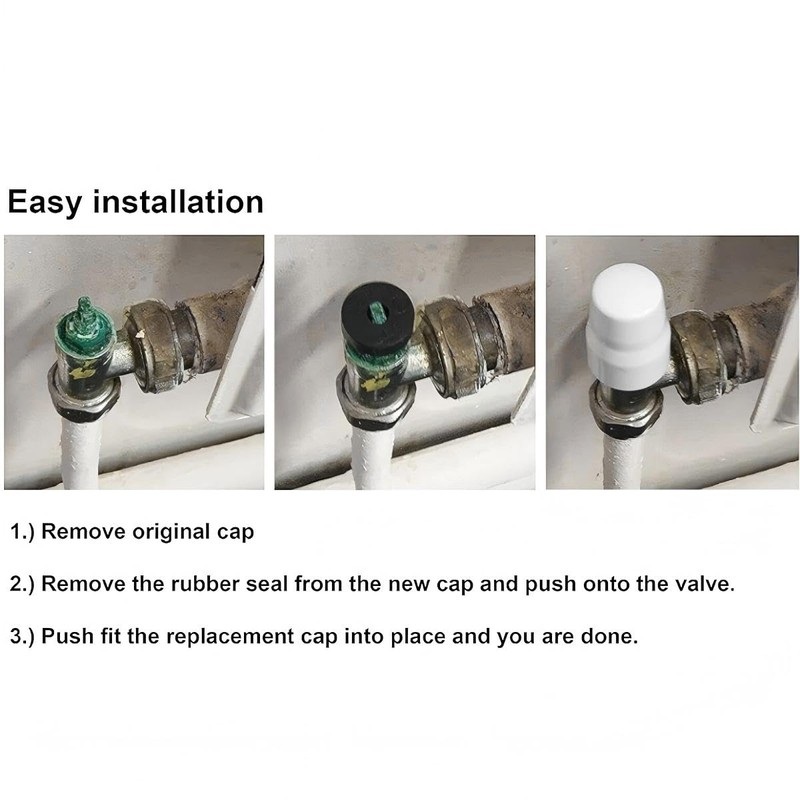 Easy installation

1.) Remove original cap

2.) Remove the rubber seal from the new cap and push onto the valve.

3.) Push fit the replacement cap into place and you are done.