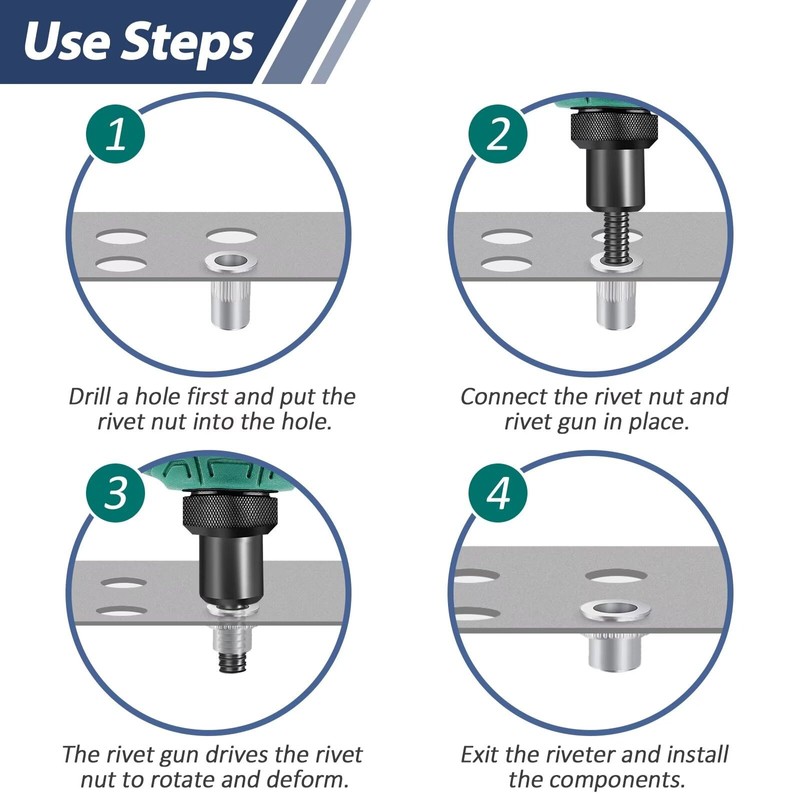 Use Steps

1

Drill a hole first and put the rivet nut into the hole.

2

Connect the rivet nut and rivet gun in place.

3

The rivet gun drives the rivet nut to rotate and deform.

4

Exit the riveter and install the components.