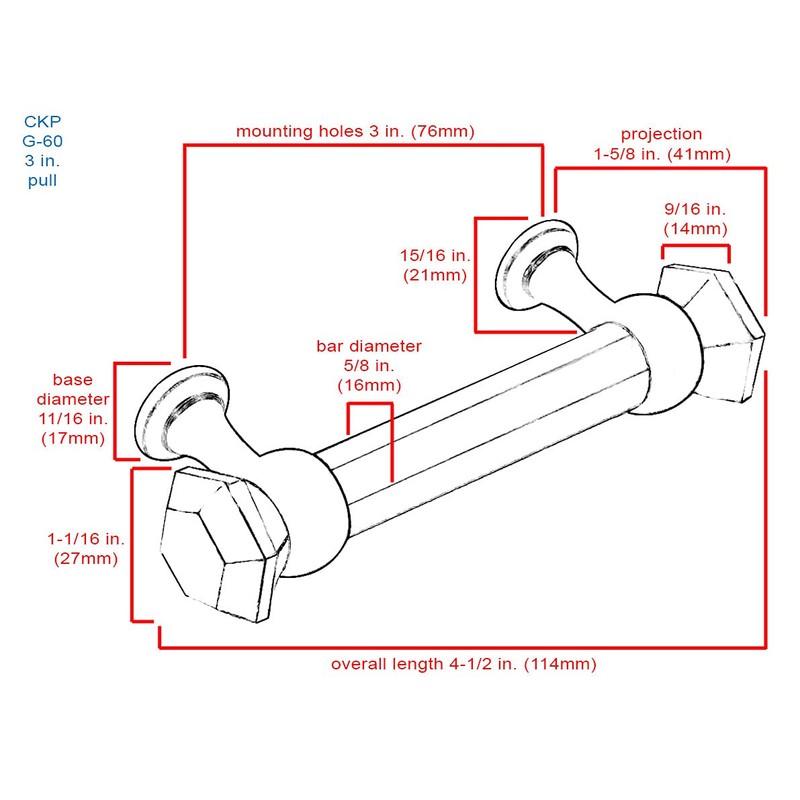 CKP
G-60
3 in.
pull

mounting holes 3 in. (76mm)

projection
1-5/8 in. (41mm)

9/16 in.
(14mm)

15/16 in.
(21mm)

bar diameter
5/8 in.
(16mm)

base
diameter
11/16 in.
(17mm)

1-1/16 in.
(27mm)

overall length 4-1/2 in. (114mm)