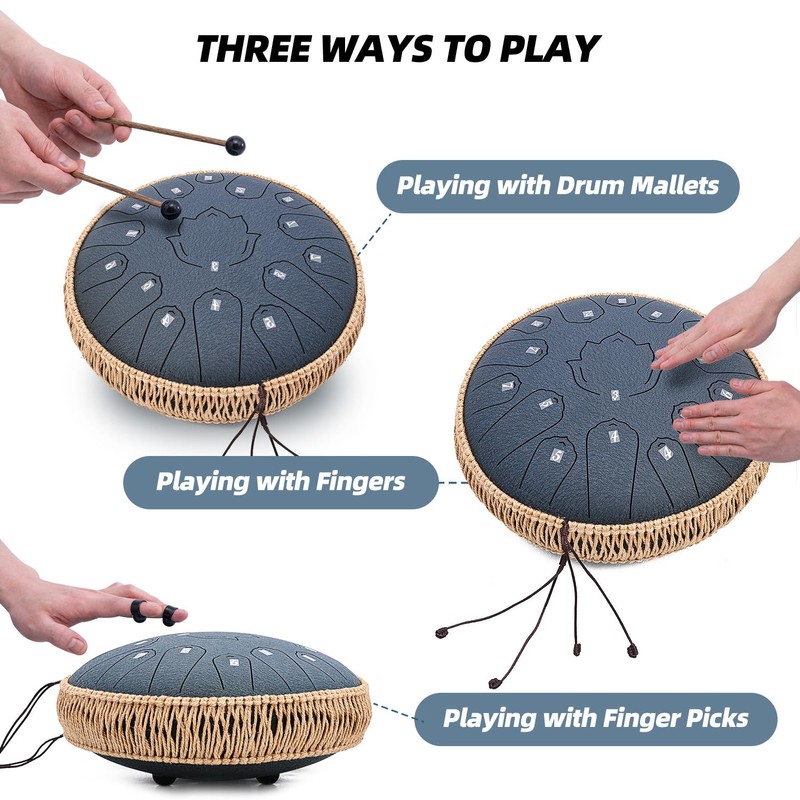 THREE WAYS TO PLAY

Playing with Drum Mallets

Playing with Fingers

Playing with Finger Picks