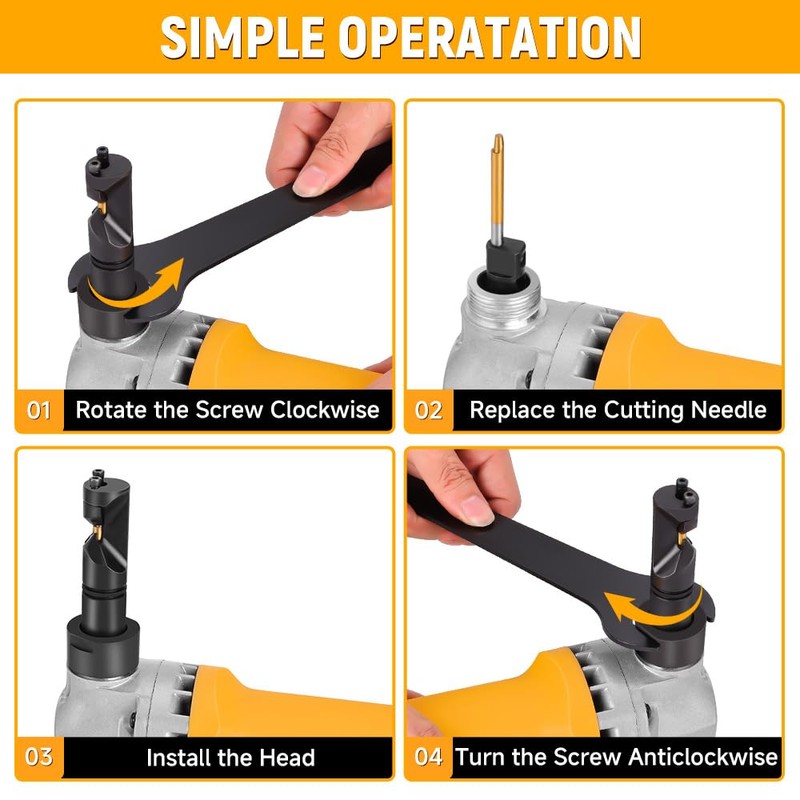 SIMPLE OPERATATION

01 Rotate the Screw Clockwise

02 Replace the Cutting Needle

03 Install the Head

04 Turn the Screw Anticlockwise