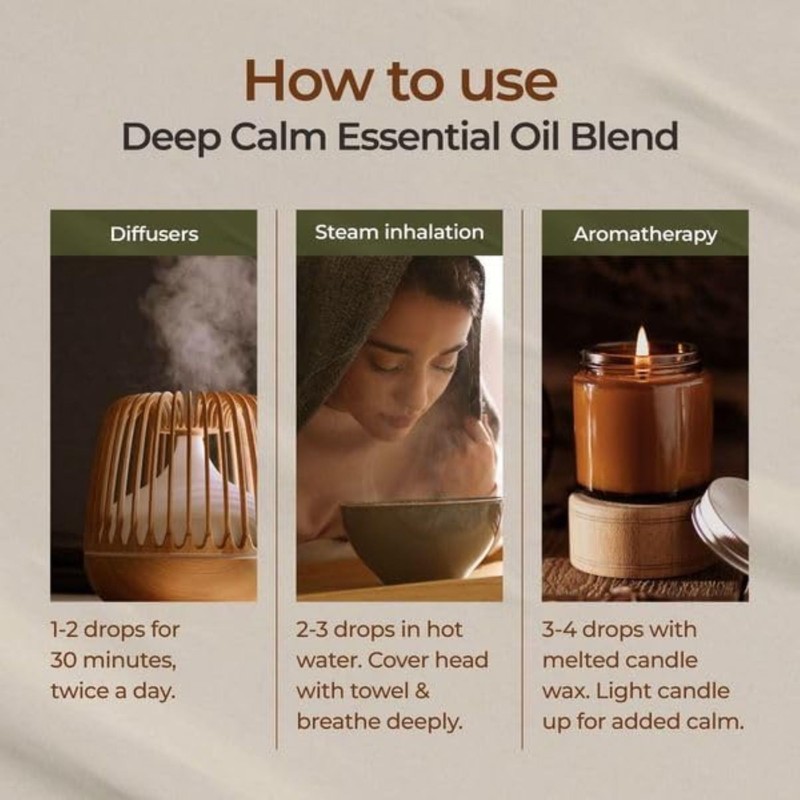 How to use
Deep Calm Essential Oil Blend

Diffusers

1-2 drops for 30 minutes, twice a day.

Steam inhalation

2-3 drops in hot water. Cover head with towel & breathe deeply.

Aromatherapy

3-4 drops with melted candle wax. Light candle up for added calm.