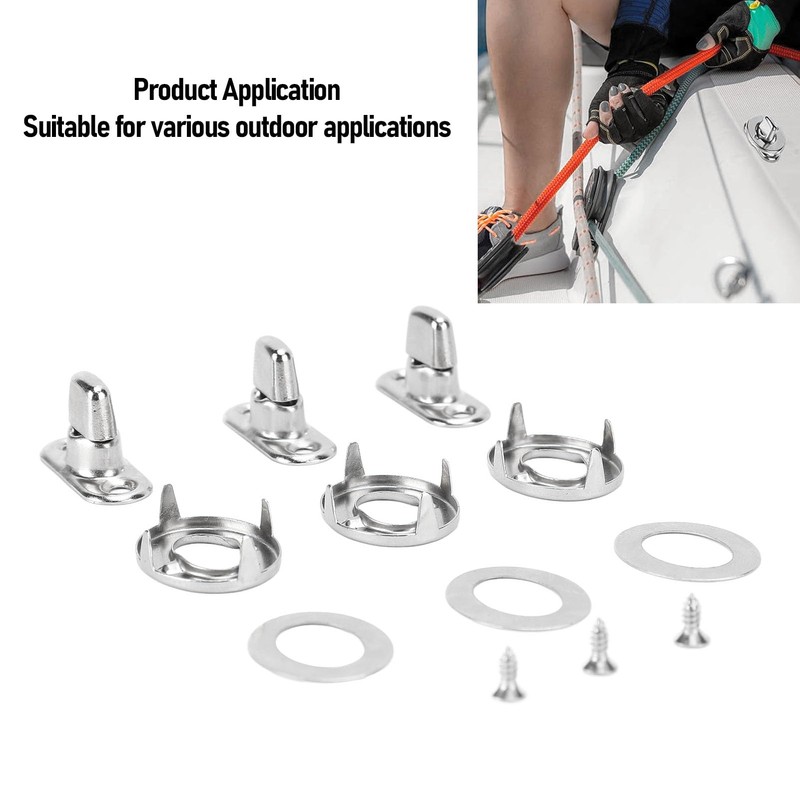 Product Application
Suitable for various outdoor applications