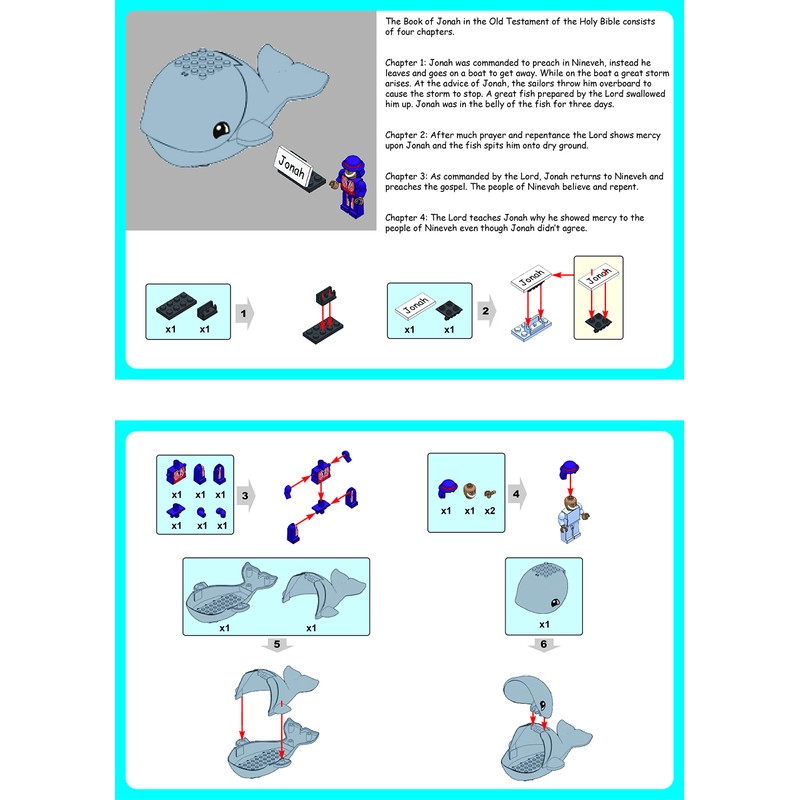 Jonah

The Book of Jonah in the Old Testament of the Holy Bible consists of four chapters.

Chapter 1: Jonah was commanded to preach in Nineveh, instead he leaves and goes on a boat to get away. While on the boat a great storm arises. At the advice of Jonah, the sailors throw him overboard to cause the storm to stop. A great fish prepared by the Lord swallowed him up. Jonah was in the belly of the fish for three days.

Chapter 2: After much prayer and repentance the Lord shows mercy upon Jonah and the fish spits him onto dry ground.

Chapter 3: As commanded by the Lord, Jonah returns to Nineveh and preaches the gospel. The people of Ninevah believe and repent.

Chapter 4: The Lord teaches Jonah why he showed mercy to the people of Nineveh even though Jonah didn't agree.

x1 x1

1

Jonah

x1 x1

2

Jonah

Jonah

x1 x1 x1

x1 x1 x1

3

x1 x1 x2

4

x1 x1

5

x1

6