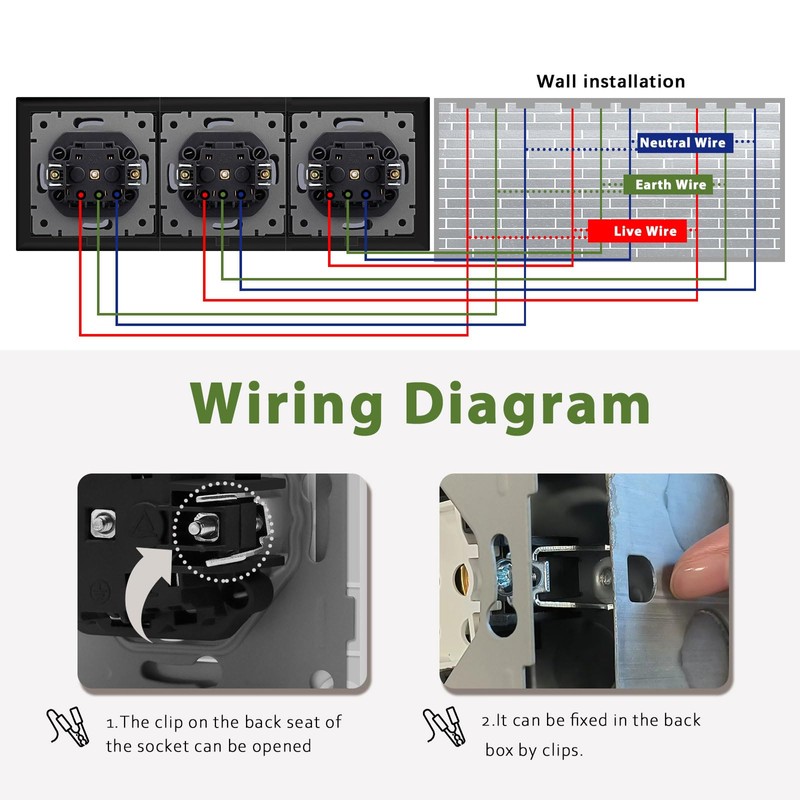 Wall installation

Neutral Wire

Earth Wire

Live Wire

Wiring Diagram

1.The clip on the back seat of the socket can be opened

2.It can be fixed in the back box by clips.