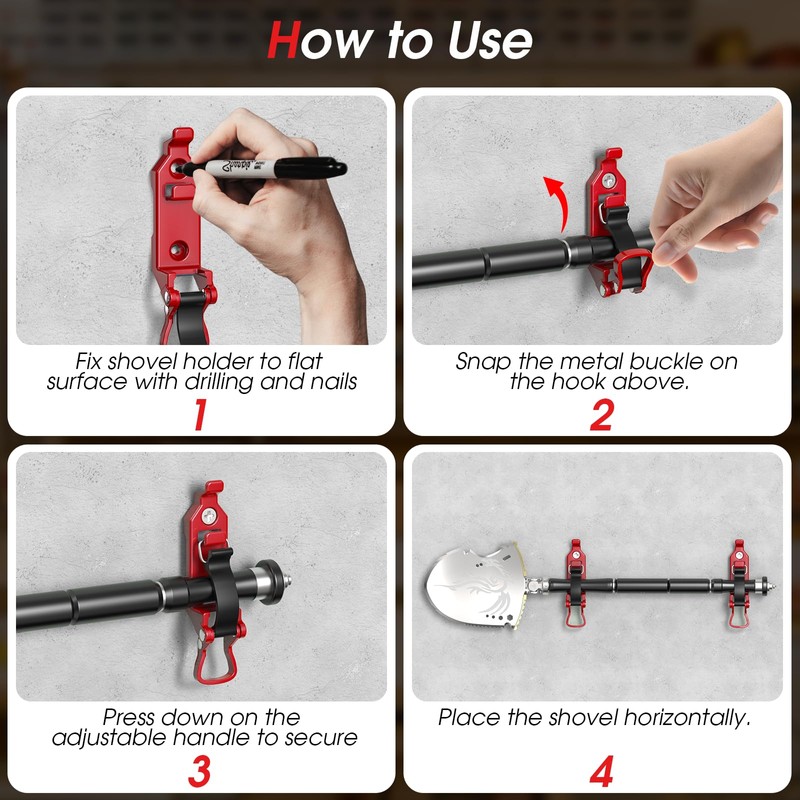 How to Use

Fix shovel holder to flat surface with drilling and nails
1

Snap the metal buckle on the hook above.
2

Press down on the adjustable handle to secure
3

Place the shovel horizontally.
4