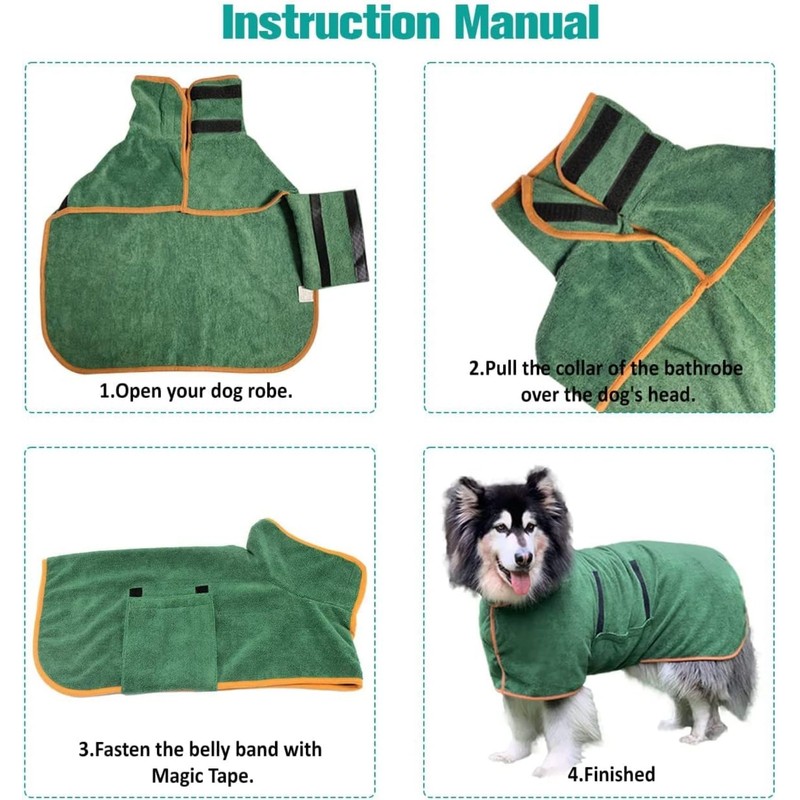 Instruction Manual

1.Open your dog robe.

2.Pull the collar of the bathrobe over the dog's head.

3.Fasten the belly band with Magic Tape.

4.Finished