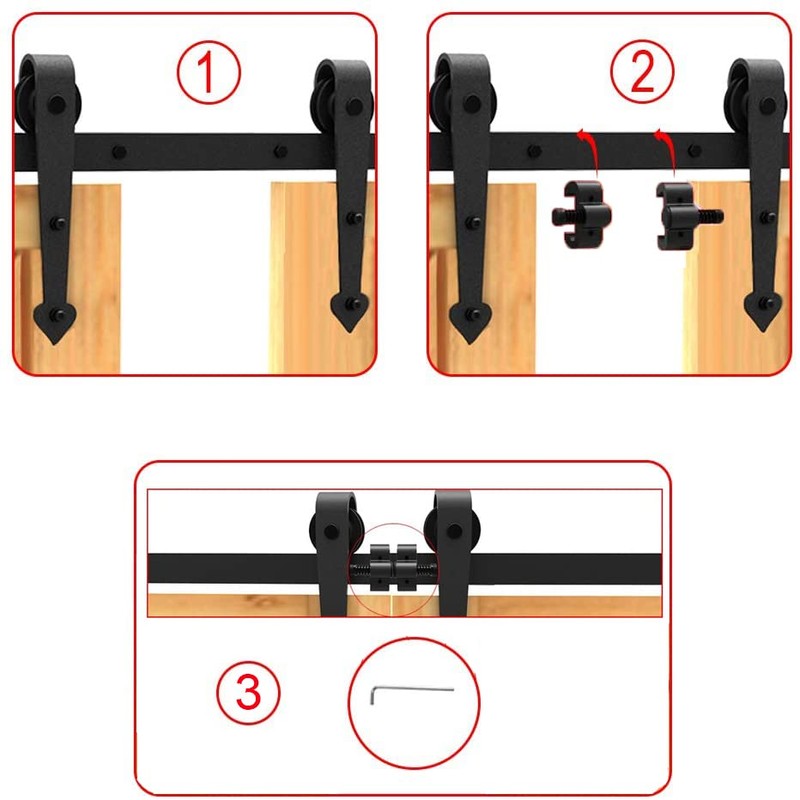 1

2

3