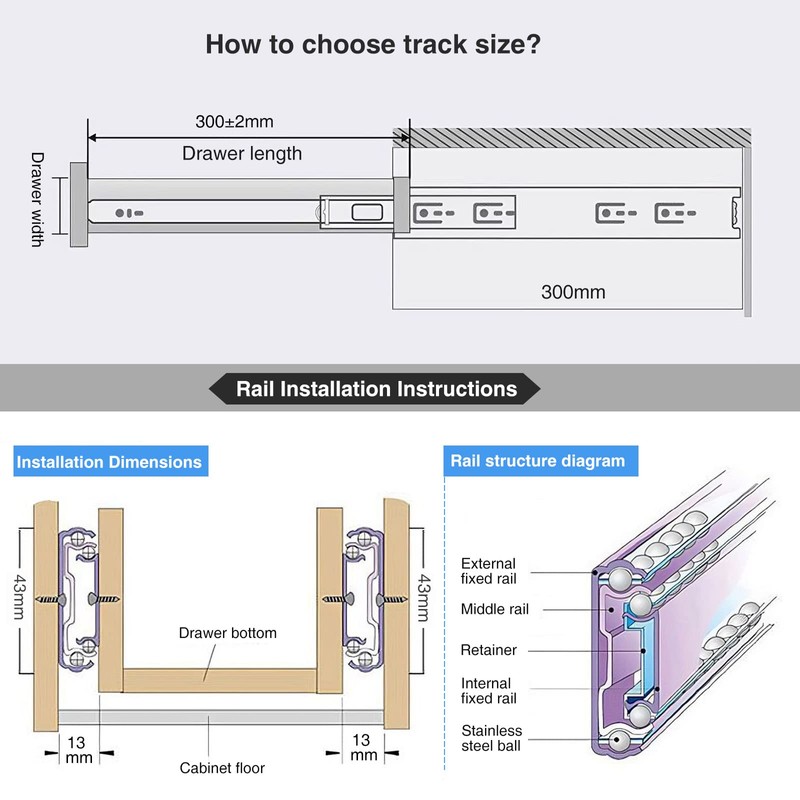 How to choose track size?

300±2mm

Drawer length

Drawer width

300mm

Rail Installation Instructions

Installation Dimensions

43mm

43mm

Drawer bottom

13 mm

13 mm

Cabinet floor

Rail structure diagram

External fixed rail

Middle rail

Retainer

Internal fixed rail

Stainless steel ball