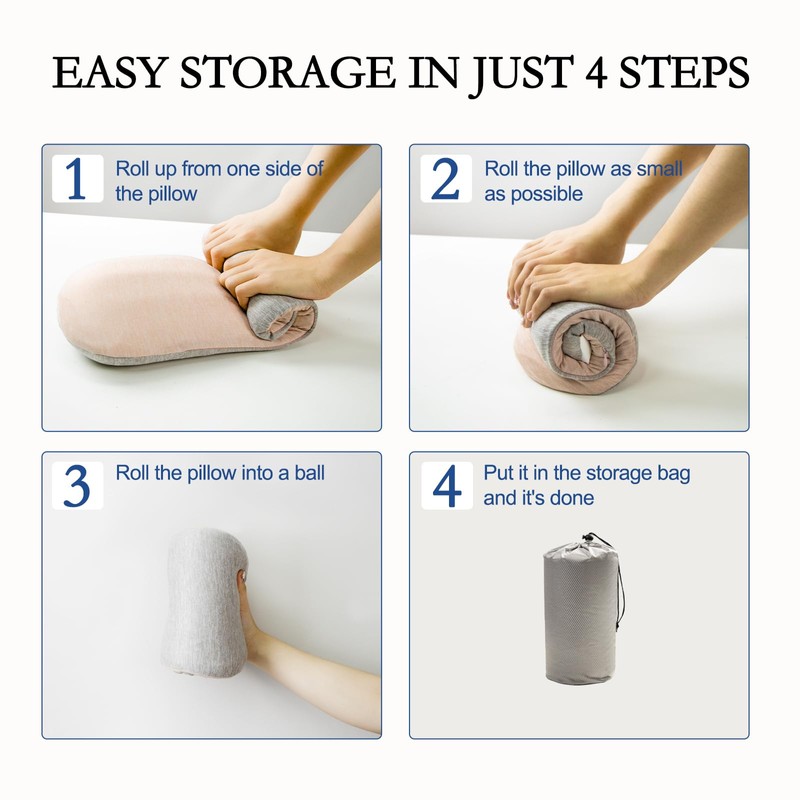 EASY STORAGE IN JUST 4 STEPS

1 Roll up from one side of the pillow

2 Roll the pillow as small as possible

3 Roll the pillow into a ball

4 Put it in the storage bag and it's done