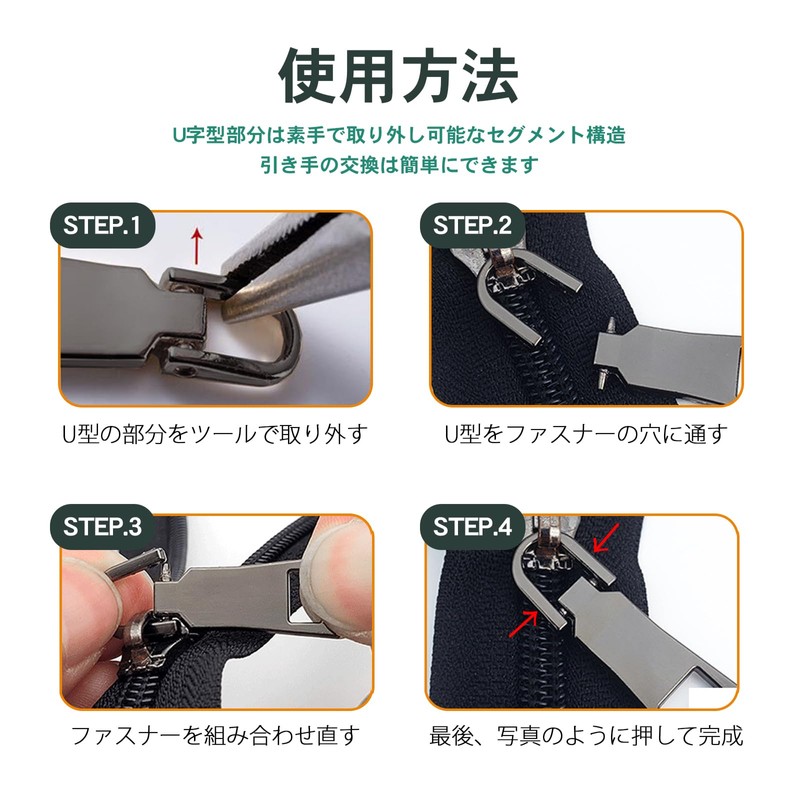 使用方法

U字型部分は素手で取り外し可能なセグメント構造
引き手の交換は簡単にできます

STEP.1

U型の部分をツールで取り外す

STEP.2

U型をファスナーの穴に通す

STEP.3

ファスナーを組み合わせ直す

STEP.4

最後、写真のように押して完成