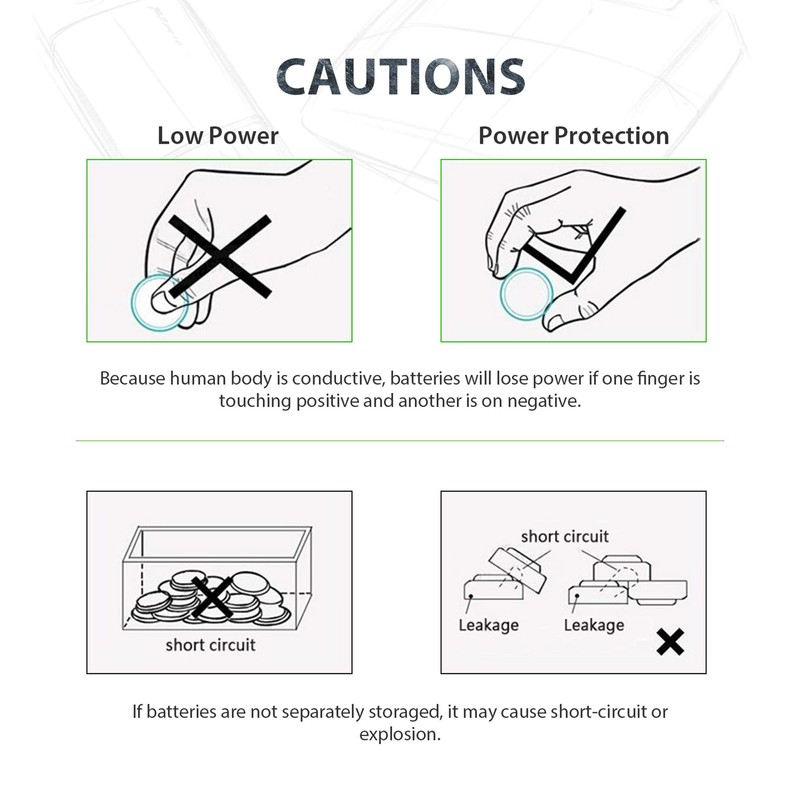 CAUTIONS

Low Power

Power Protection

Because human body is conductive, batteries will lose power if one finger is touching positive and another is on negative.

short circuit

short circuit

Leakage

Leakage

If batteries are not separately storaged, it may cause short-circuit or explosion.