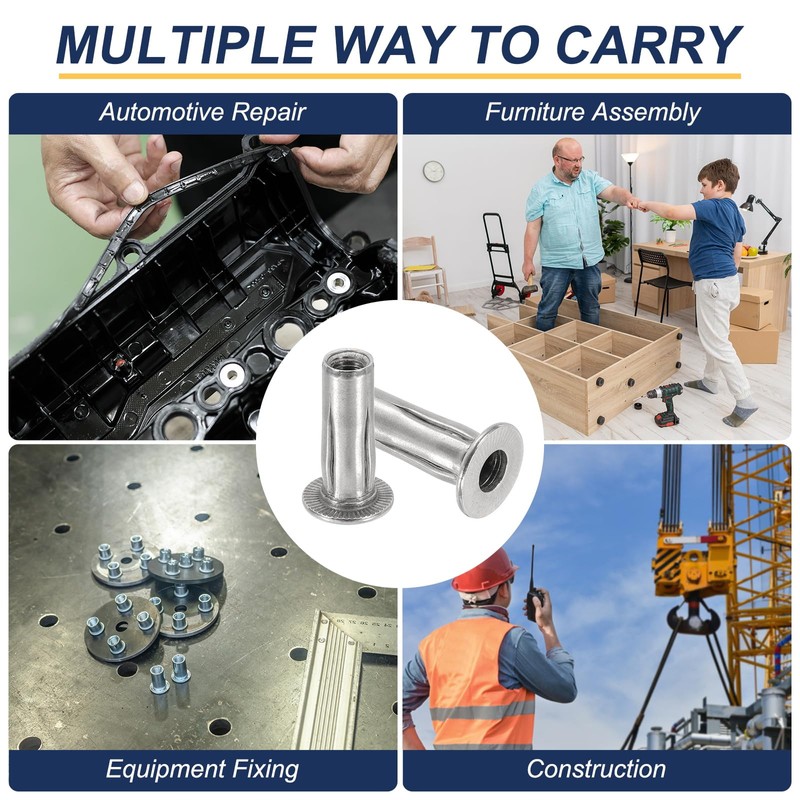 MULTIPLE WAY TO CARRY

Automotive Repair

Furniture Assembly

Equipment Fixing

Construction