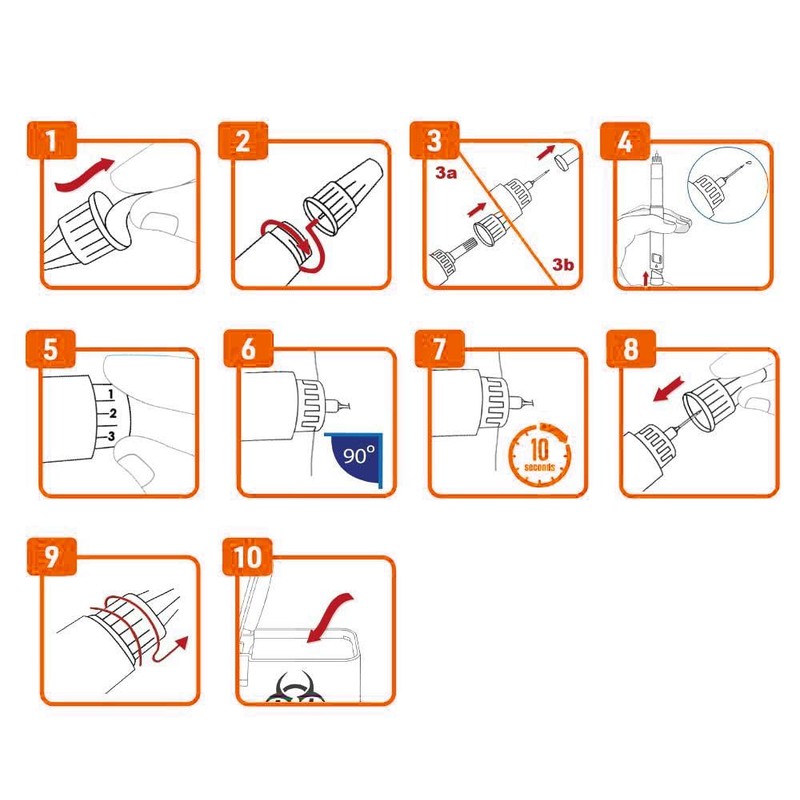 1

2

3
3a
3b

4

5
1
2
3

6
90°

7
10
seconds

8

9

10