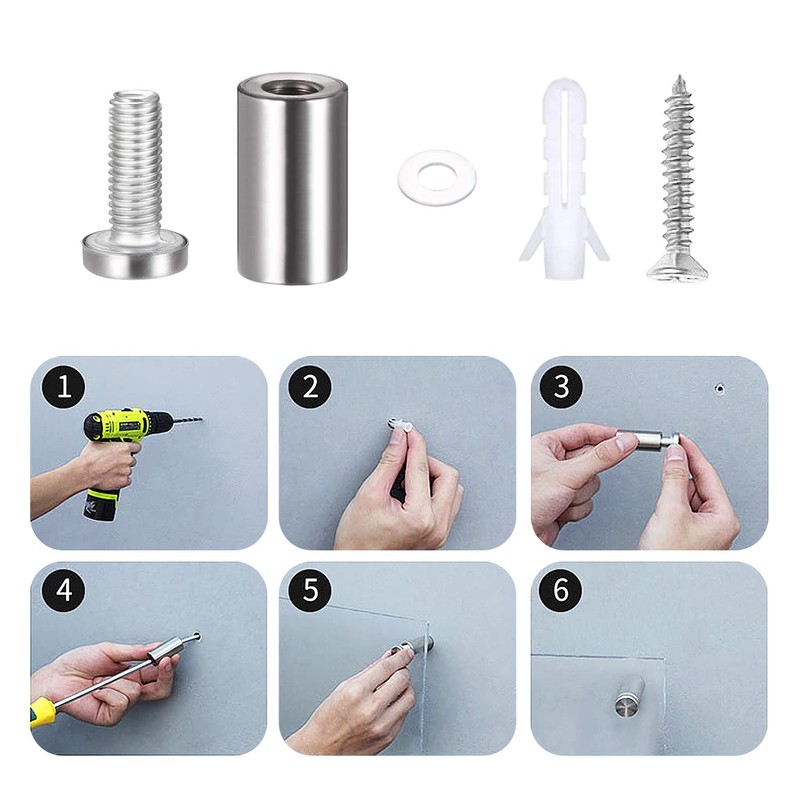 1
2
3
4
5
6