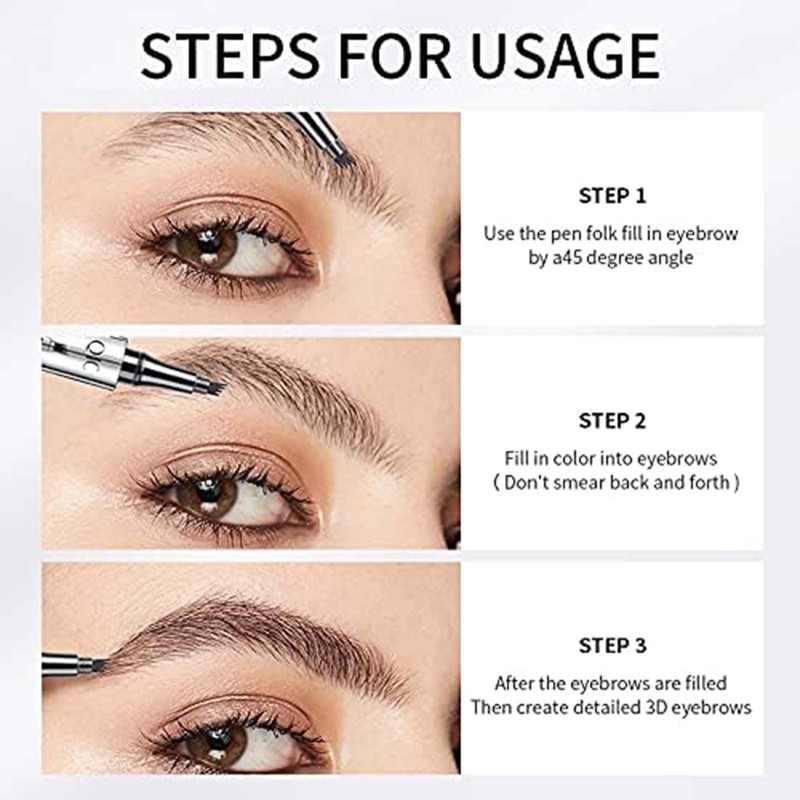 STEPS FOR USAGE

STEP 1

Use the pen folk fill in eyebrow by a45 degree angle

STEP 2

Fill in color into eyebrows ( Don't smear back and forth )

STEP 3

After the eyebrows are filled Then create detailed 3D eyebrows