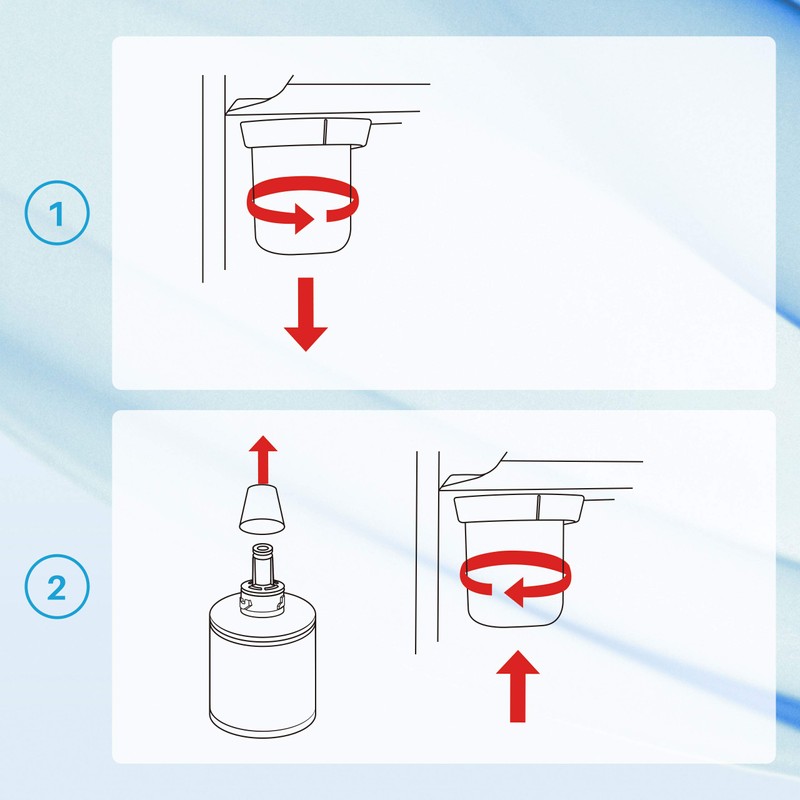 1

2