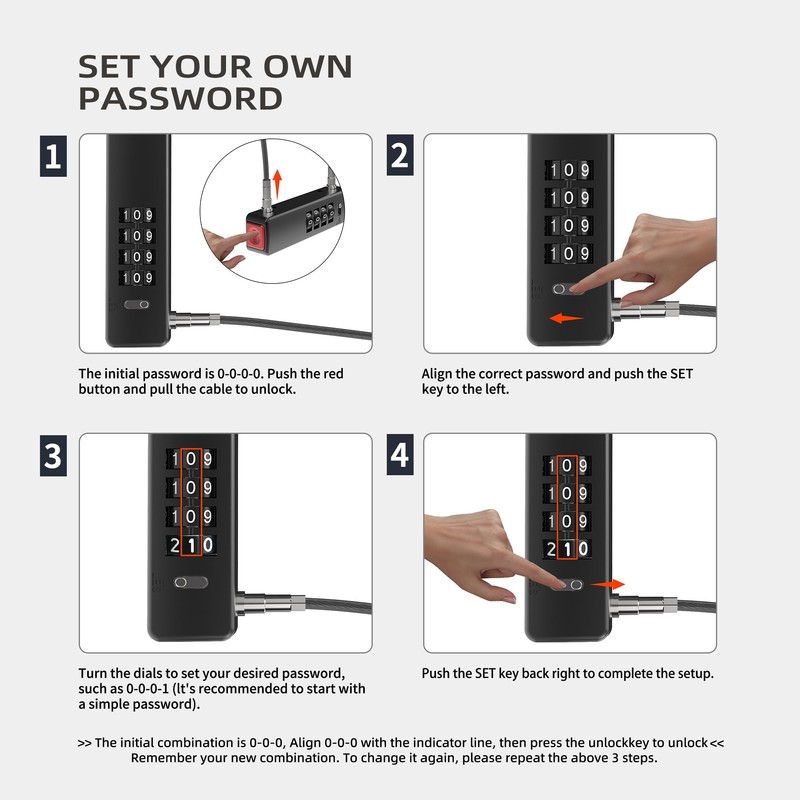 SET YOUR OWN PASSWORD

1

109
109
109
109

The initial password is 0-0-0-0. Push the red button and pull the cable to unlock.

2

109
109
109
109

Align the correct password and push the SET key to the left.

3

109
109
109
210

Turn the dials to set your desired password, such as 0-0-0-1 (lt's recommended to start with a simple password).

4

109
109
109
210

Push the SET key back right to complete the setup.

>> The initial combination is 0-0-0, Align 0-0-0 with the indicator line, then press the unlockkey to unlock << Remember your new combination. To change it again, please repeat the above 3 steps.