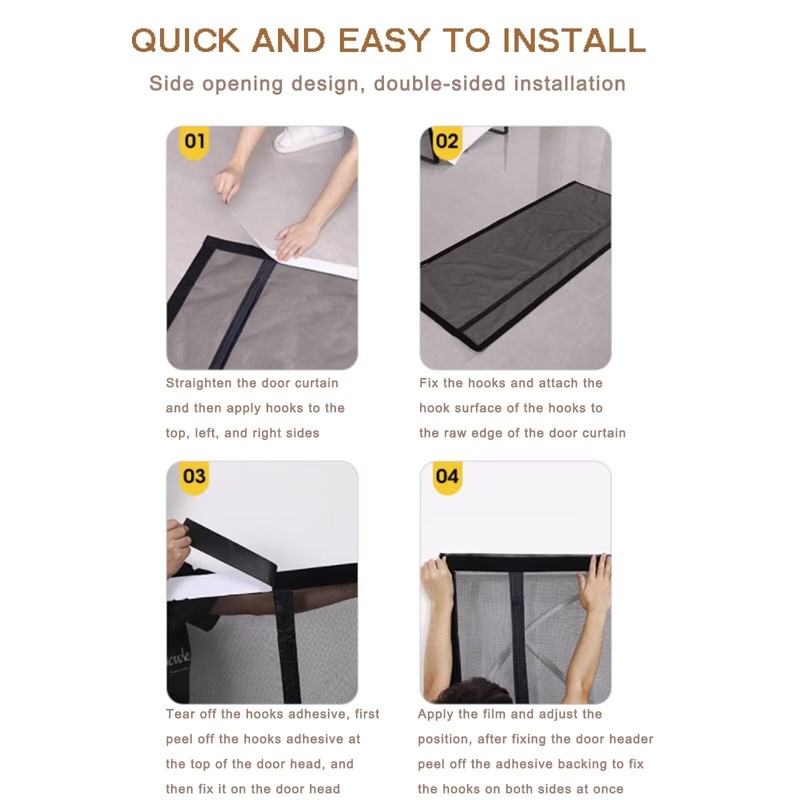 QUICK AND EASY TO INSTALL

Side opening design, double-sided installation

01

Straighten the door curtain and then apply hooks to the top, left, and right sides

02

Fix the hooks and attach the hook surface of the hooks to the raw edge of the door curtain

03

Tear off the hooks adhesive, first peel off the hooks adhesive at the top of the door head, and then fix it on the door head

04

Apply the film and adjust the position, after fixing the door header peel off the adhesive backing to fix the hooks on both sides at once