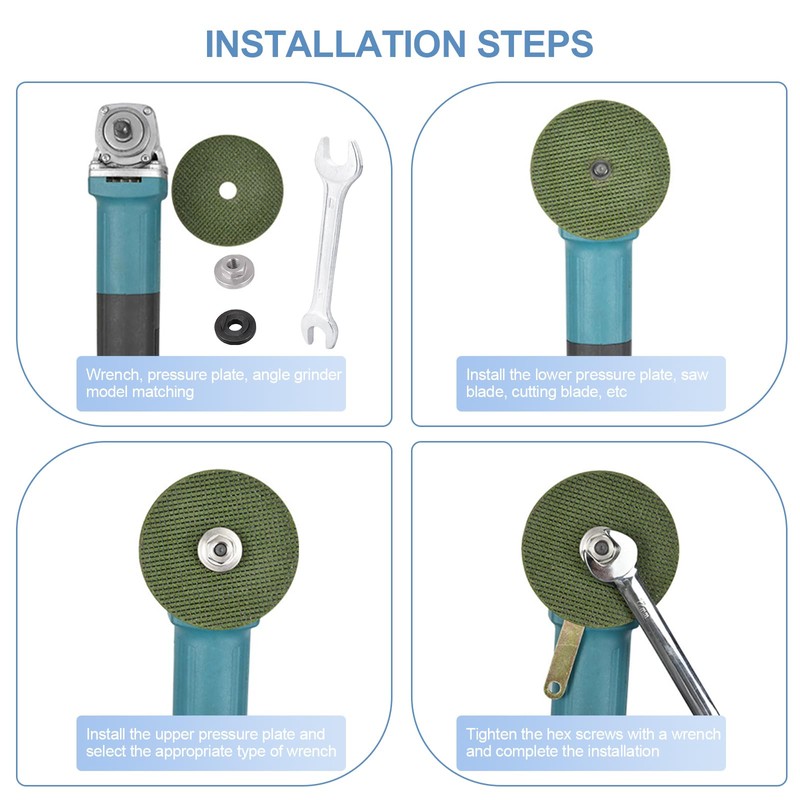 INSTALLATION STEPS

Wrench, pressure plate, angle grinder model matching

Install the lower pressure plate, saw blade, cutting blade, etc

Install the upper pressure plate and select the appropriate type of wrench

Tighten the hex screws with a wrench and complete the installation